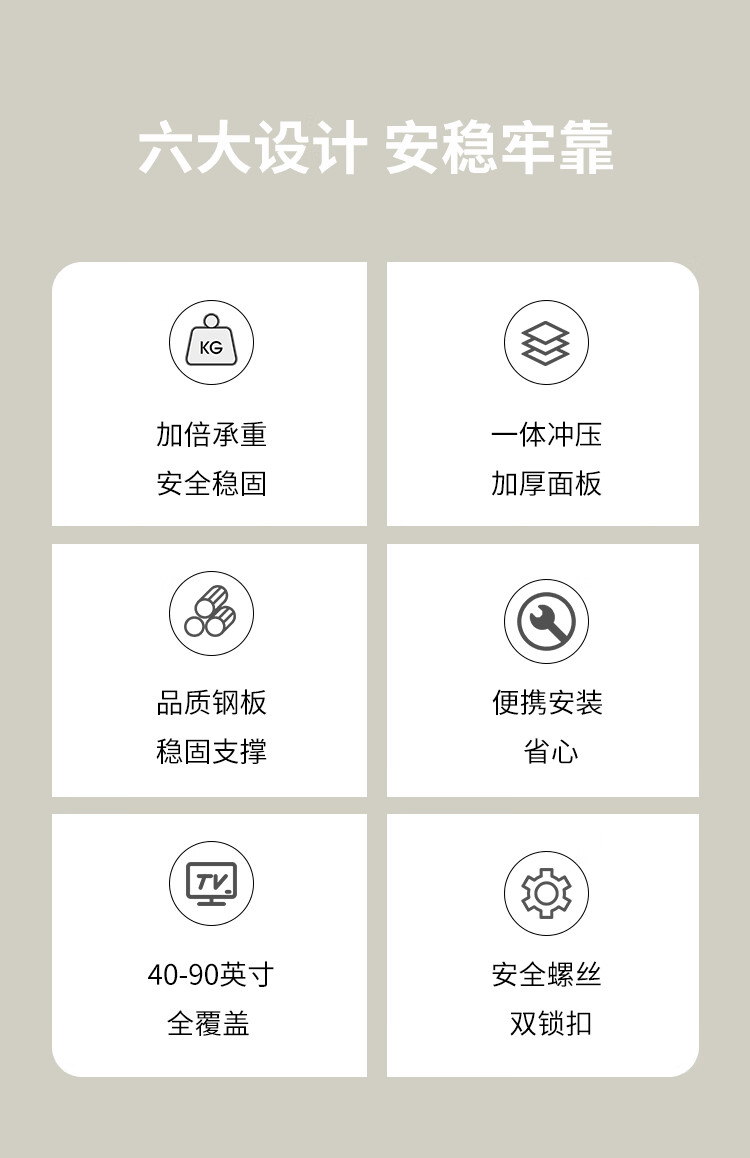 六大设计 安稳牢靠

KG

加倍承重
安全稳固

一体冲压
加厚面板

品质钢板
稳固支撑

便携安装
省心

TV

40-90英寸
全覆盖

安全螺丝
双锁扣