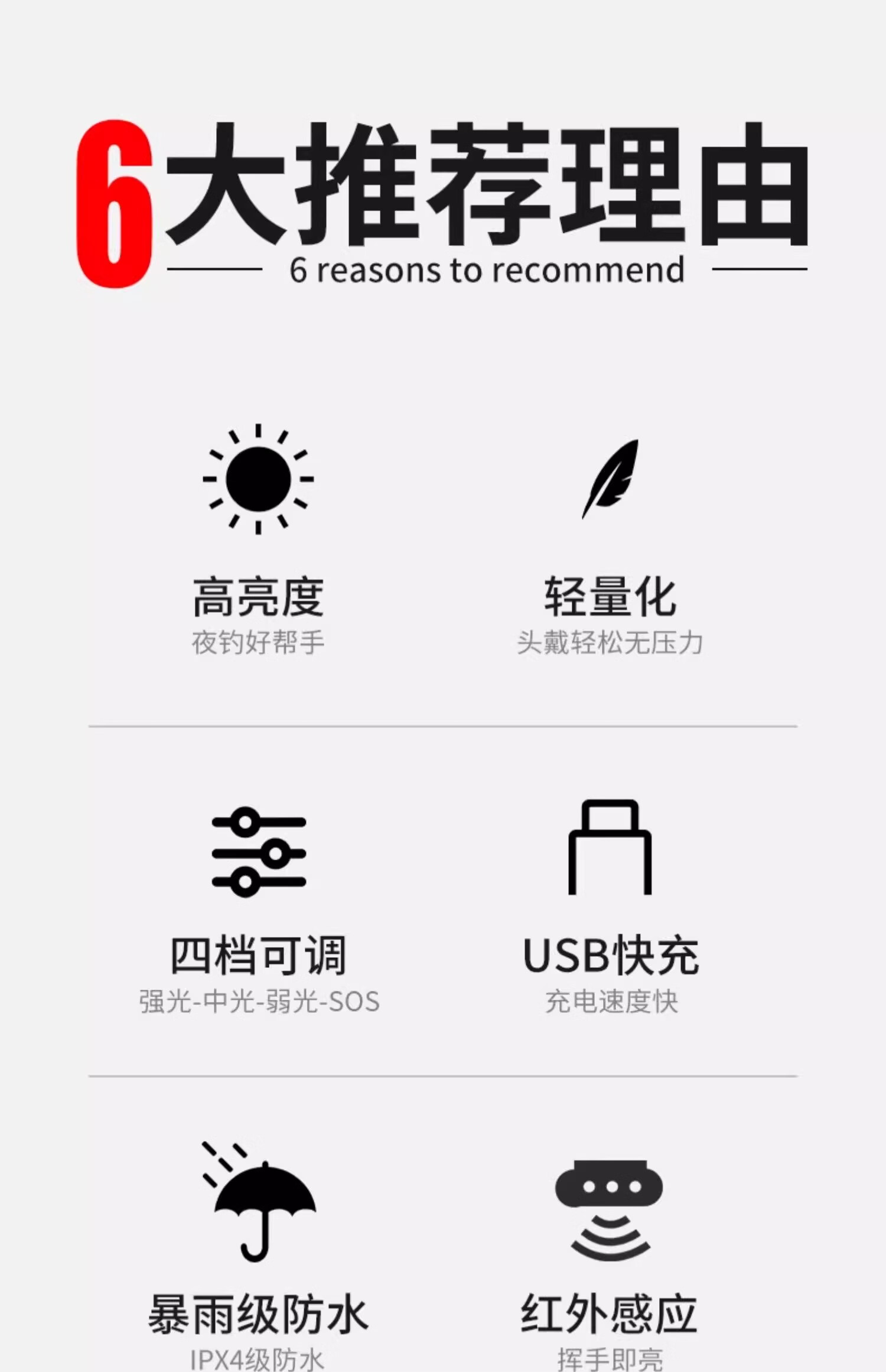 6大推荐理由

6 reasons to recommend

高亮度
夜钓好帮手

轻量化
头戴轻松无压力

四档可调
强光-中光-弱光-SOS

USB快充
充电速度快

暴雨级防水
IPX4级防水

红外感应
挥手即亮