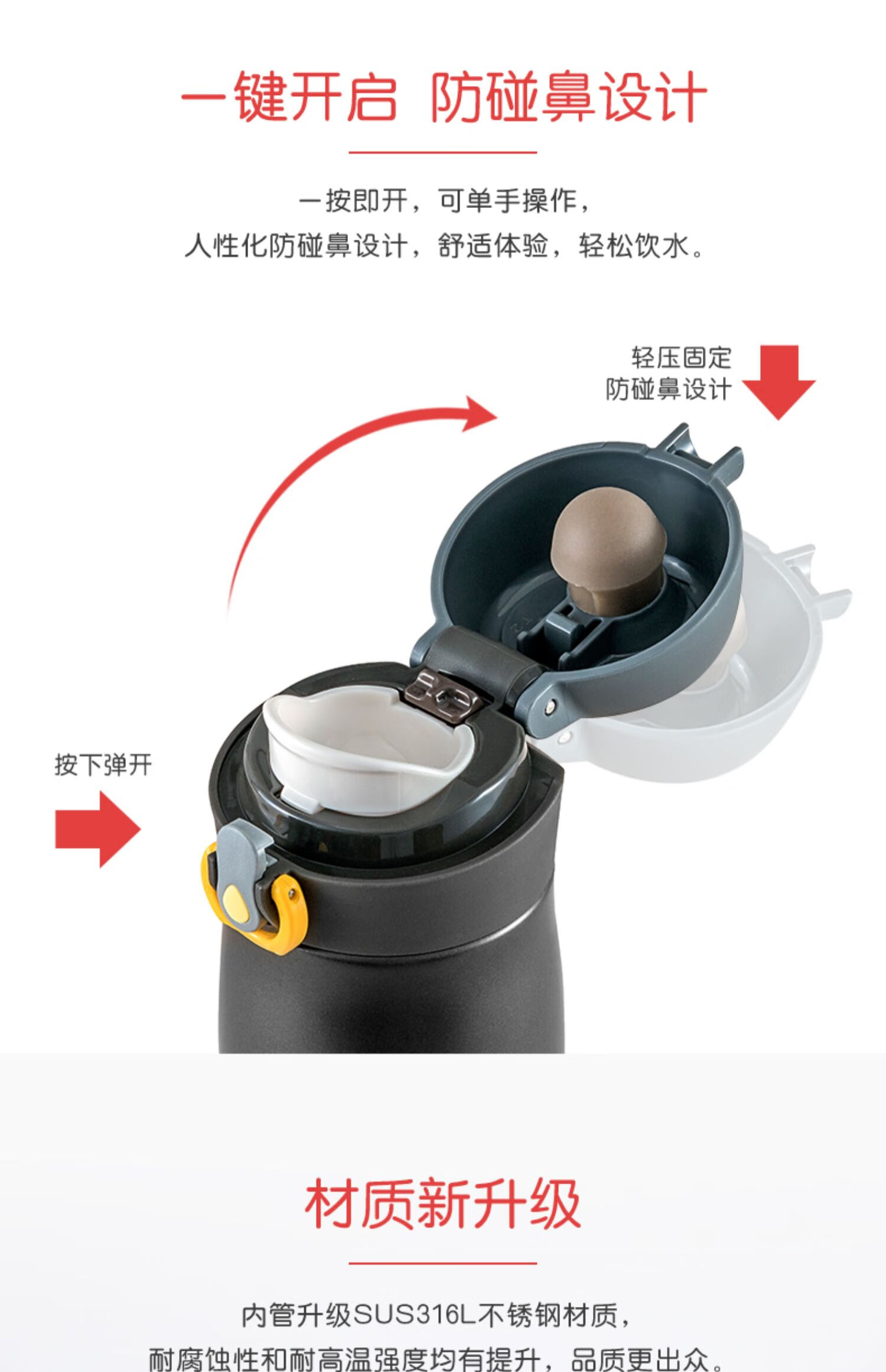 一键开启 防碰鼻设计

一按即开，可单手操作，
人性化防碰鼻设计，舒适体验，轻松饮水。

轻压固定
防碰鼻设计

按下弹开

材质新升级

内管升级SUS316L不锈钢材质，
耐腐蚀性和耐高温强度均有提升，品质更出众。