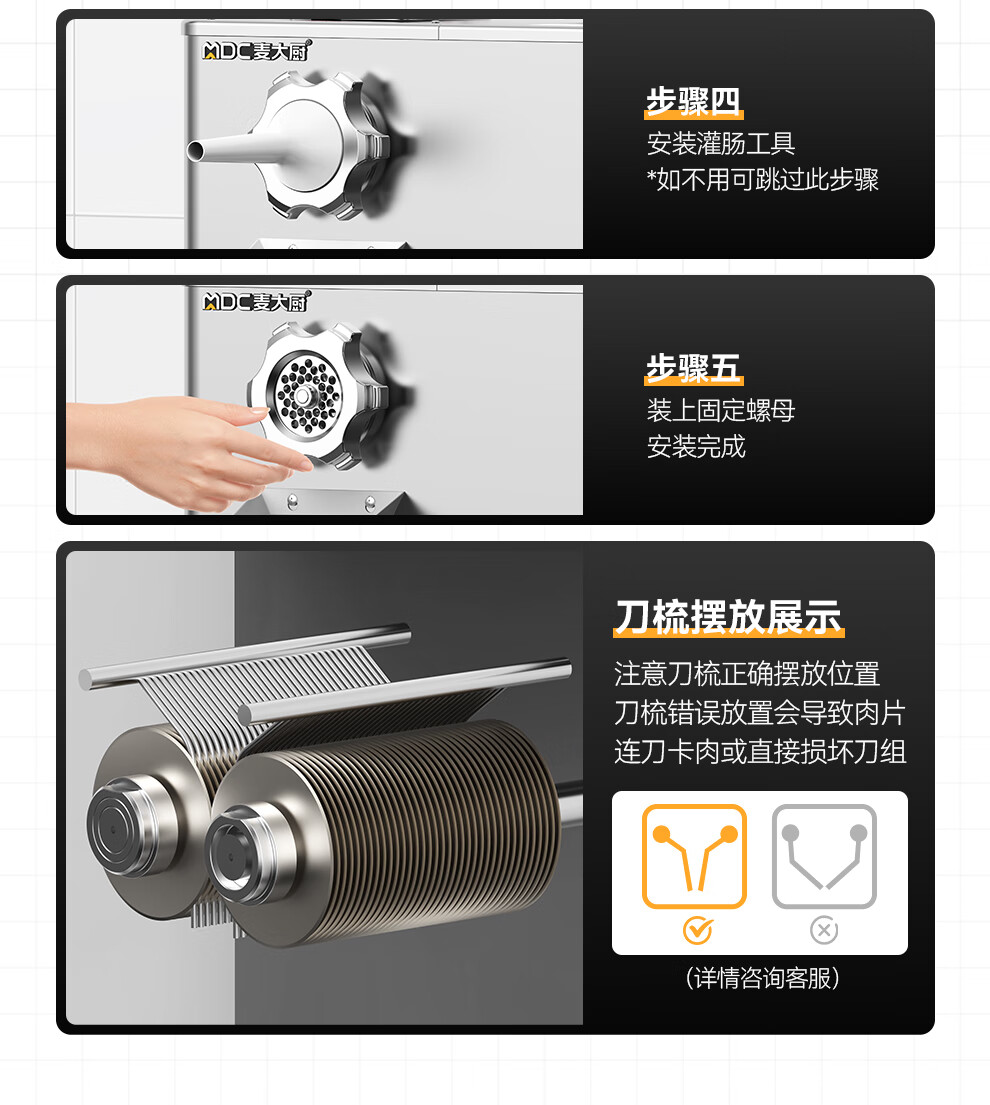 MDC麦大厨

步骤四
安装灌肠工具
*如不用可跳过此步骤

MDC麦大厨

步骤五
装上固定螺母
安装完成

刀梳摆放展示
注意刀梳正确摆放位置
刀梳错误放置会导致肉片
连刀卡肉或直接损坏刀组

（详情咨询客服）