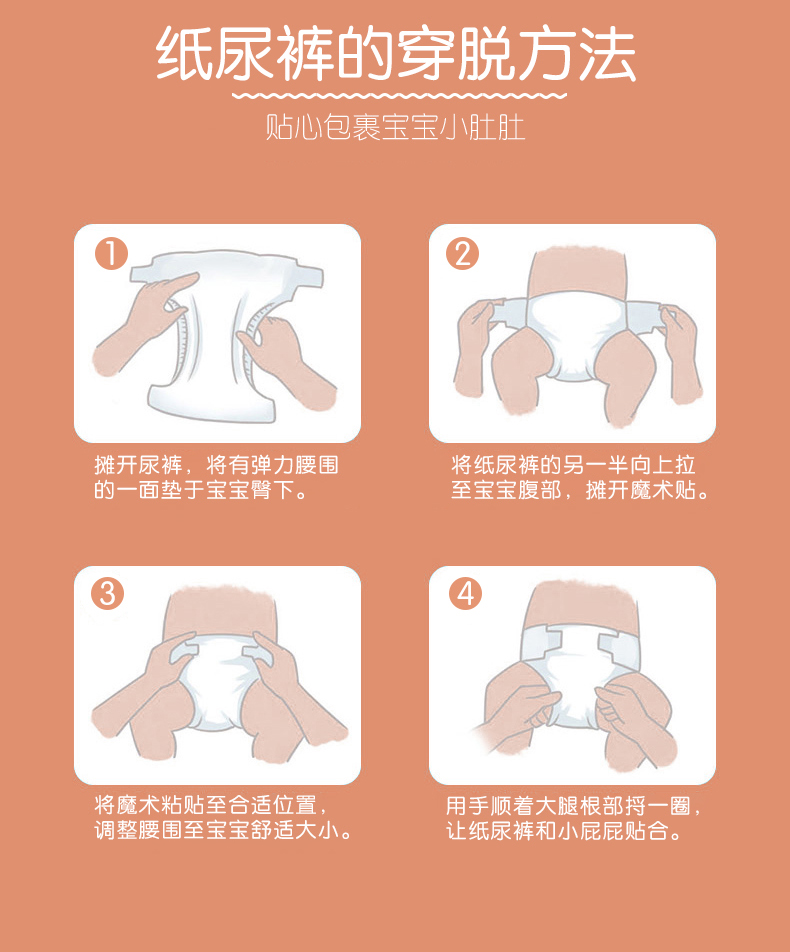 纸尿裤的穿脱方法

贴心包裹宝宝小肚肚

1

摊开尿裤，将有弹力腰围的一面垫于宝宝臀下。

2

将纸尿裤的另一半向上拉至宝宝腹部，摊开魔术贴。

3

将魔术粘贴至合适位置，调整腰围至宝宝舒适大小。

4

用手顺着大腿根部捋一圈，让纸尿裤和小屁屁贴合。