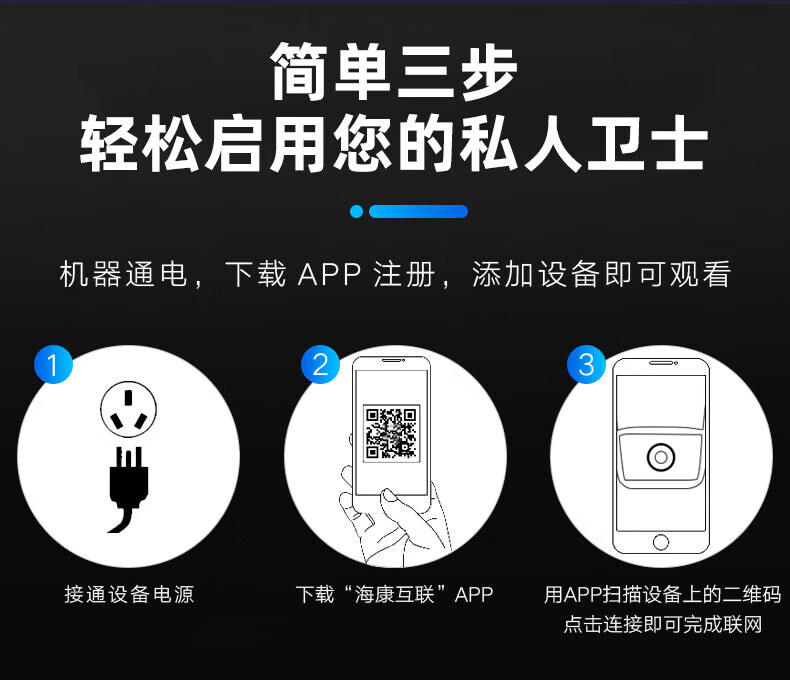 简单三步
轻松启用您的私人卫士

机器通电，下载 APP 注册，添加设备即可观看

1
接通设备电源

2
下载“海康互联”APP

3
用APP扫描设备上的二维码
点击连接即可完成联网