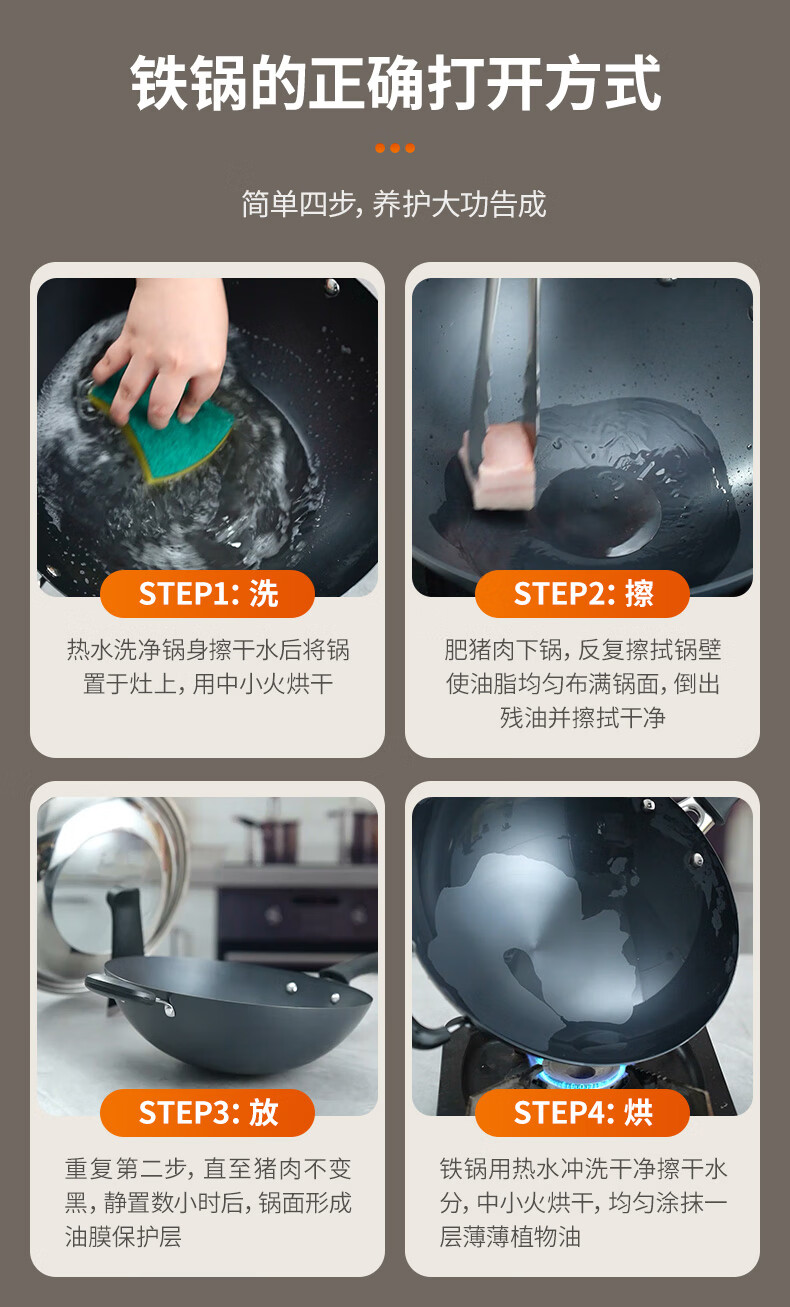 铁锅的正确打开方式

简单四步，养护大功告成

STEP1: 洗

热水洗净锅身擦干水后将锅置于灶上，用中小火烘干

STEP2: 擦

肥猪肉下锅，反复擦拭锅壁使油脂均匀布满锅面，倒出残油并擦拭干净

STEP3: 放

重复第二步，直至猪肉不变黑，静置数小时后，锅面形成油膜保护层

STEP4: 烘

铁锅用热水冲洗干净擦干水分，中小火烘干，均匀涂抹一层薄薄植物油