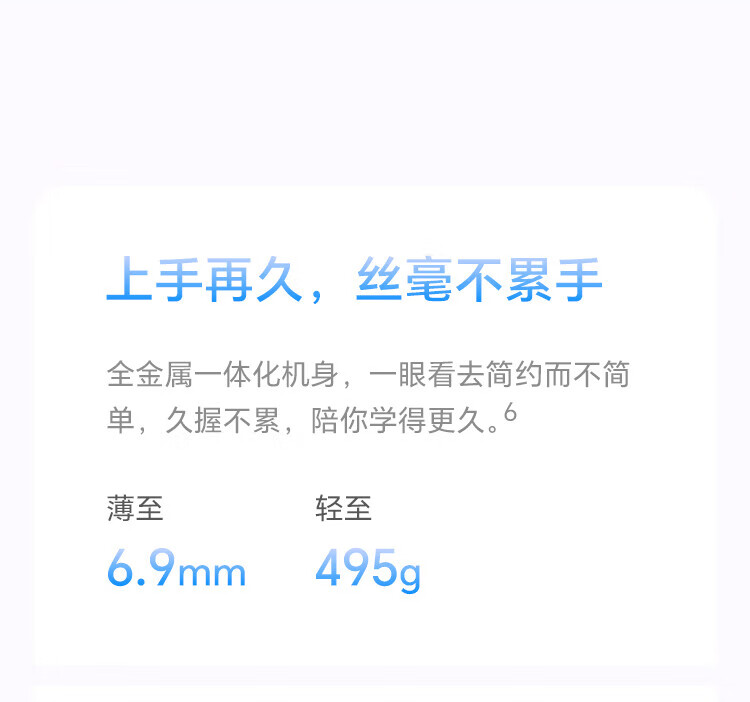 上手再久，丝毫不累手

全金属一体化机身，一眼看去简约而不简单，久握不累，陪你学得更久。$^{6}$

薄至
6.9mm

轻至
495g