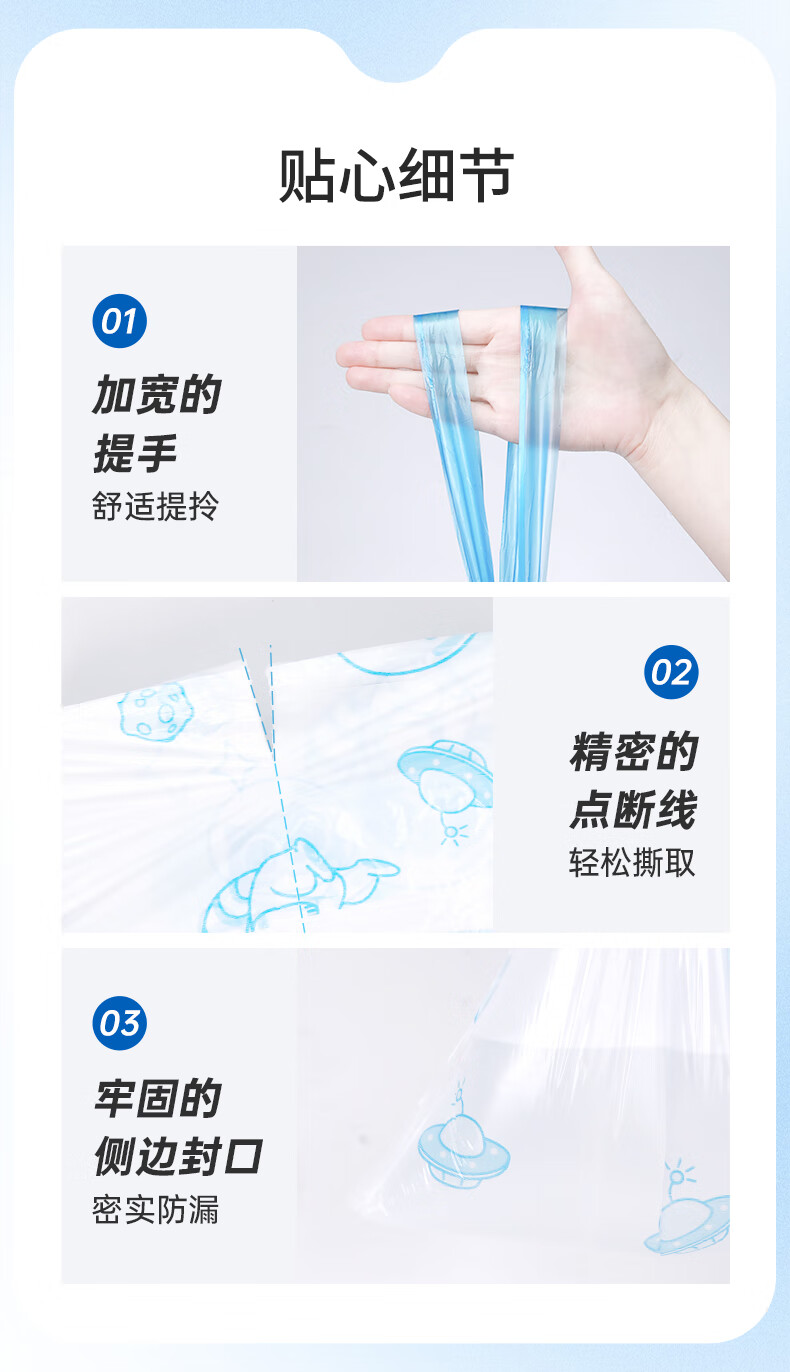 贴心细节

01

加宽的提手

舒适提拎

02

精密的点断线

轻松撕取

03

牢固的侧边封口

密实防漏