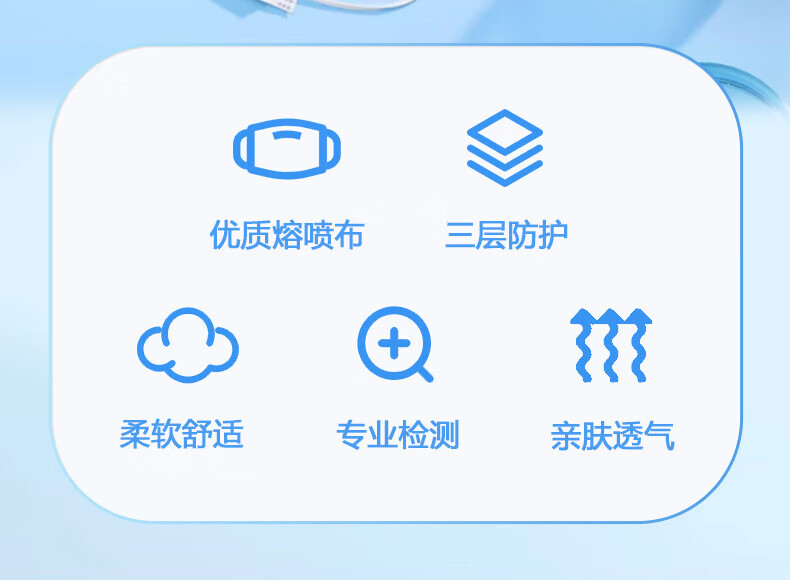 优质熔喷布

三层防护

柔软舒适

专业检测

亲肤透气