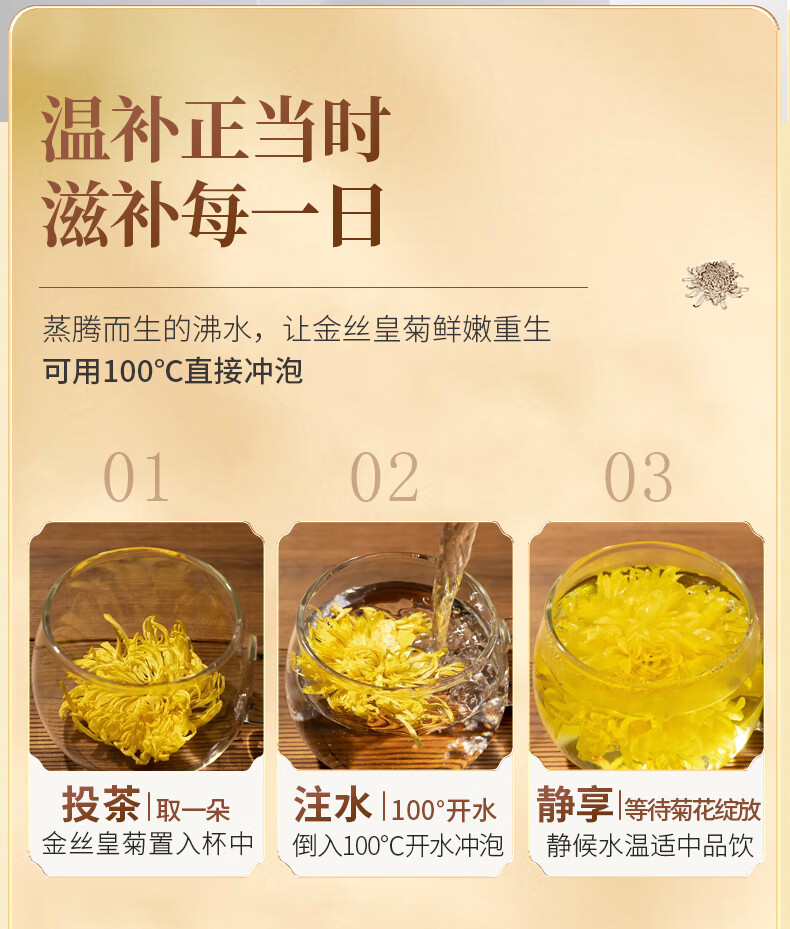 温补正当时
滋补每一日

蒸腾而生的沸水，让金丝皇菊鲜嫩重生
可用100°C直接冲泡

01

投茶 | 取一朵
金丝皇菊置入杯中

02

注水 | 100°开水
倒入100°C开水冲泡

03

静享 | 等待菊花绽放
静候水温适中品饮