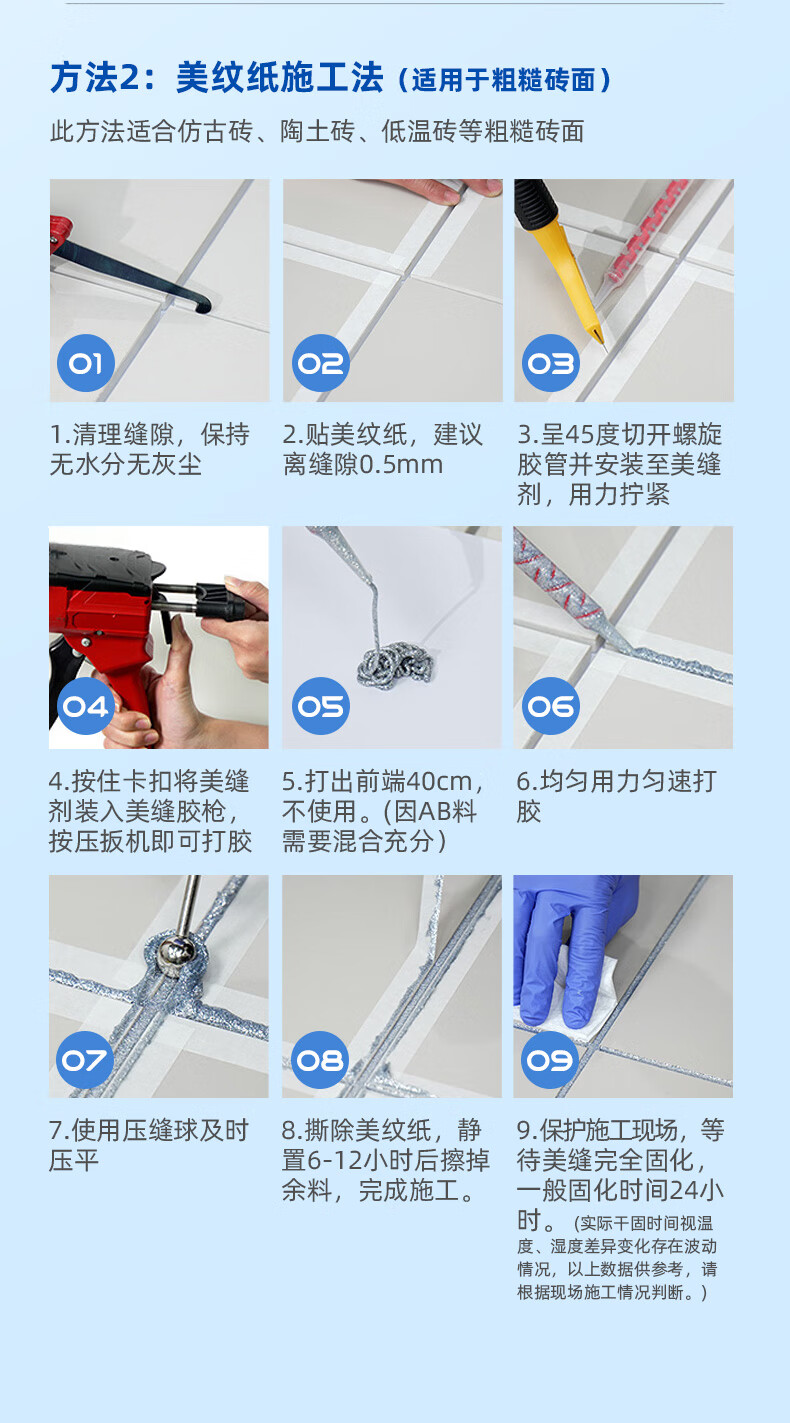 方法2：美纹纸施工法（适用于粗糙砖面）

此方法适合仿古砖、陶土砖、低温砖等粗糙砖面

01

1.清理缝隙，保持无水分无灰尘

02

2.贴美纹纸，建议离缝隙0.5mm

03

3.呈45度切开螺旋胶管并安装至美缝剂，用力拧紧

04

4.按住卡扣将美缝剂装入美缝胶枪，按压扳机即可打胶

05

5.打出前端40cm，不使用。(因AB料需要混合充分）

06

6.均匀用力匀速打胶

07

7.使用压缝球及时压平

08

8.撕除美纹纸，静置6-12小时后擦掉余料，完成施工。

09

9.保护施工现场，等待美缝完全固化，一般固化时间24小时。（实际干固时间视温度、湿度差异变化存在波动情况，以上数据供参考，请根据现场施工情况判断。）