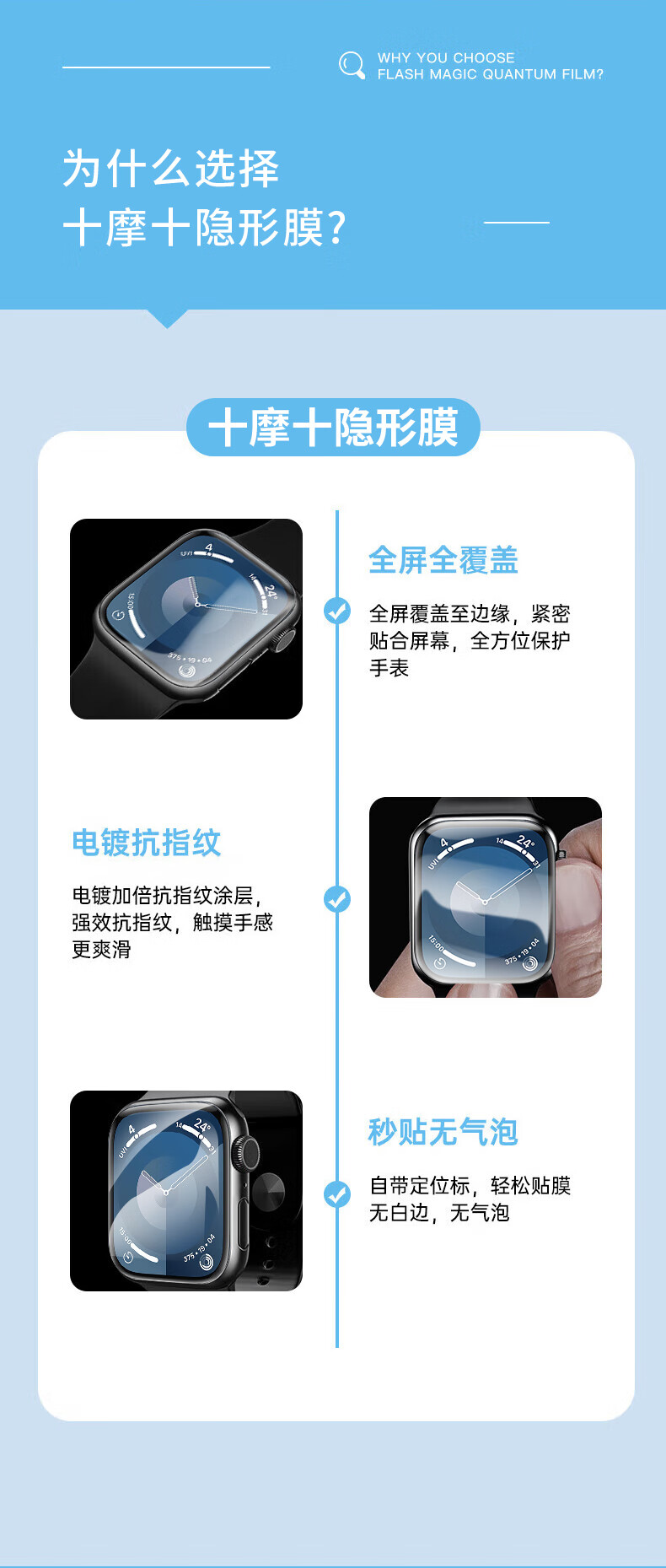 WHY YOU CHOOSE
FLASH MAGIC QUANTUM FILM?

为什么选择
十摩十隐形膜?

十摩十隐形膜

全屏全覆盖

全屏覆盖至边缘，紧密贴合屏幕，全方位保护手表

电镀抗指纹

电镀加倍抗指纹涂层，强效抗指纹，触摸手感更爽滑

秒贴无气泡

自带定位标，轻松贴膜无白边，无气泡