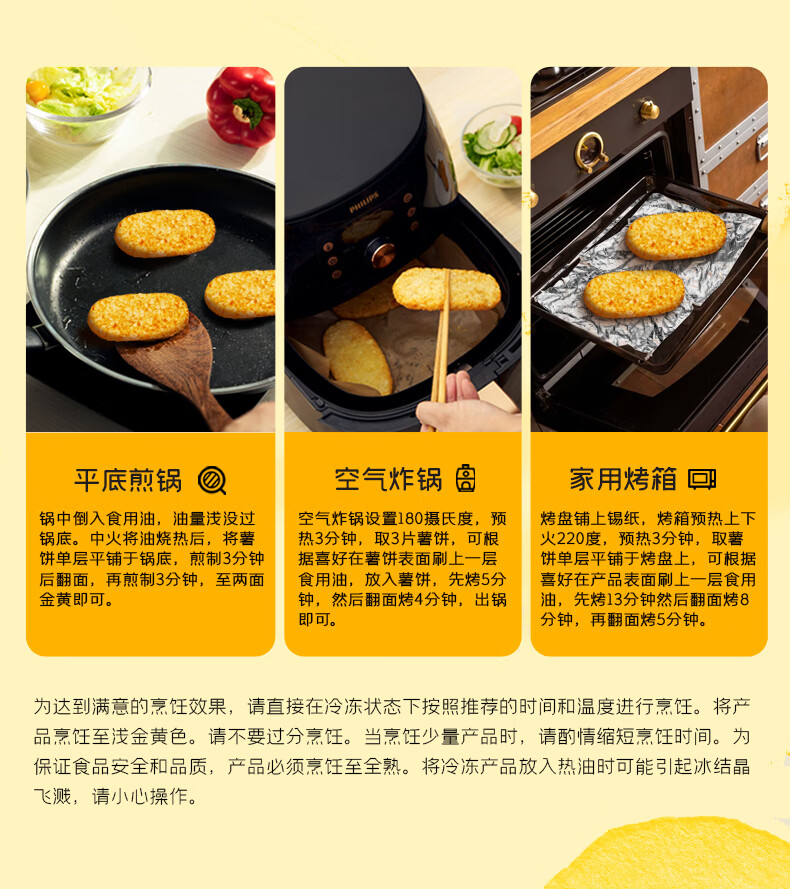 PHILIPS

平底煎锅

锅中倒入食用油，油量浅没过锅底。中火将油烧热后，将薯饼单层平铺于锅底，煎制3分钟后翻面，再煎制3分钟，至两面金黄即可。

空气炸锅

空气炸锅设置180摄氏度，预热3分钟，取3片薯饼，可根据喜好在薯饼表面刷上一层食用油，放入薯饼，先烤5分钟，然后翻面烤4分钟，出锅即可。

家用烤箱

烤盘铺上锡纸，烤箱预热上下火220度，预热3分钟，取薯饼单层平铺于烤盘上，可根据喜好在产品表面刷上一层食用油，先烤13分钟然后翻面烤8分钟，再翻面烤5分钟。

为达到满意的烹饪效果，请直接在冷冻状态下按照推荐的时间和温度进行烹饪。将产品烹饪至浅金黄色。请不要过分烹饪。当烹饪少量产品时，请酌情缩短烹饪时间。为保证食品安全和品质，产品必须烹饪至全熟。将冷冻产品放入热油时可能引起冰结晶飞溅，请小心操作。