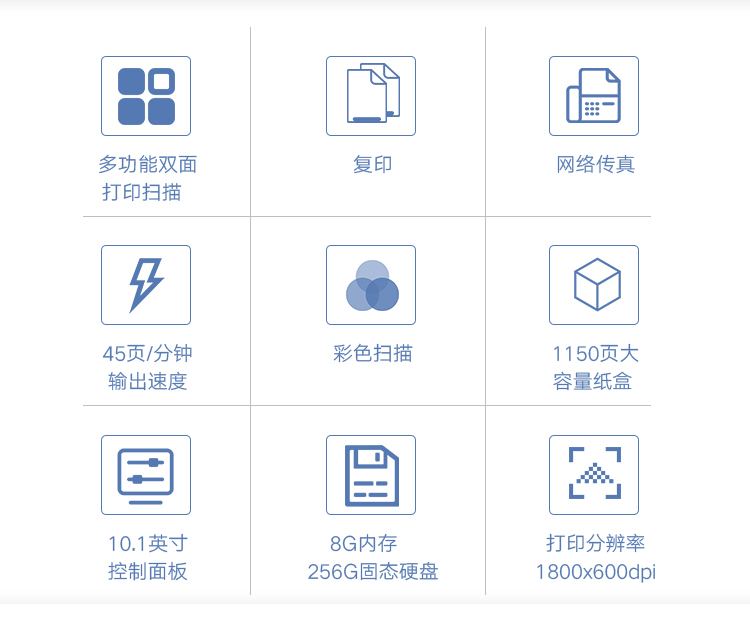 多功能双面
打印扫描

复印

网络传真

45页/分钟
输出速度

彩色扫描

1150页大
容量纸盒

10.1英寸
控制面板

8G内存
256G固态硬盘

打印分辨率
1800x600dpi