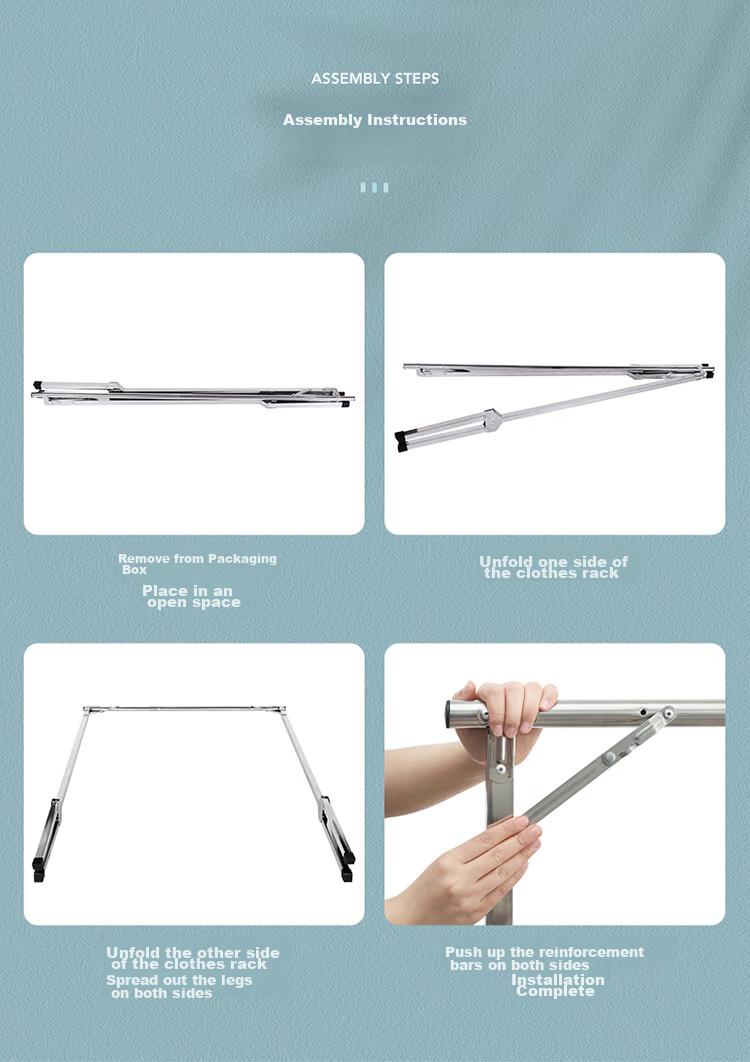 ASSEMBLY STEPS

Assembly Instructions

Remove from Packaging Box

Place in an open space

Unfold one side of the clothes rack

Unfold the other side of the clothes rack

Spread out the legs on both sides

Push up the reinforcement bars on both sides

Installation Complete