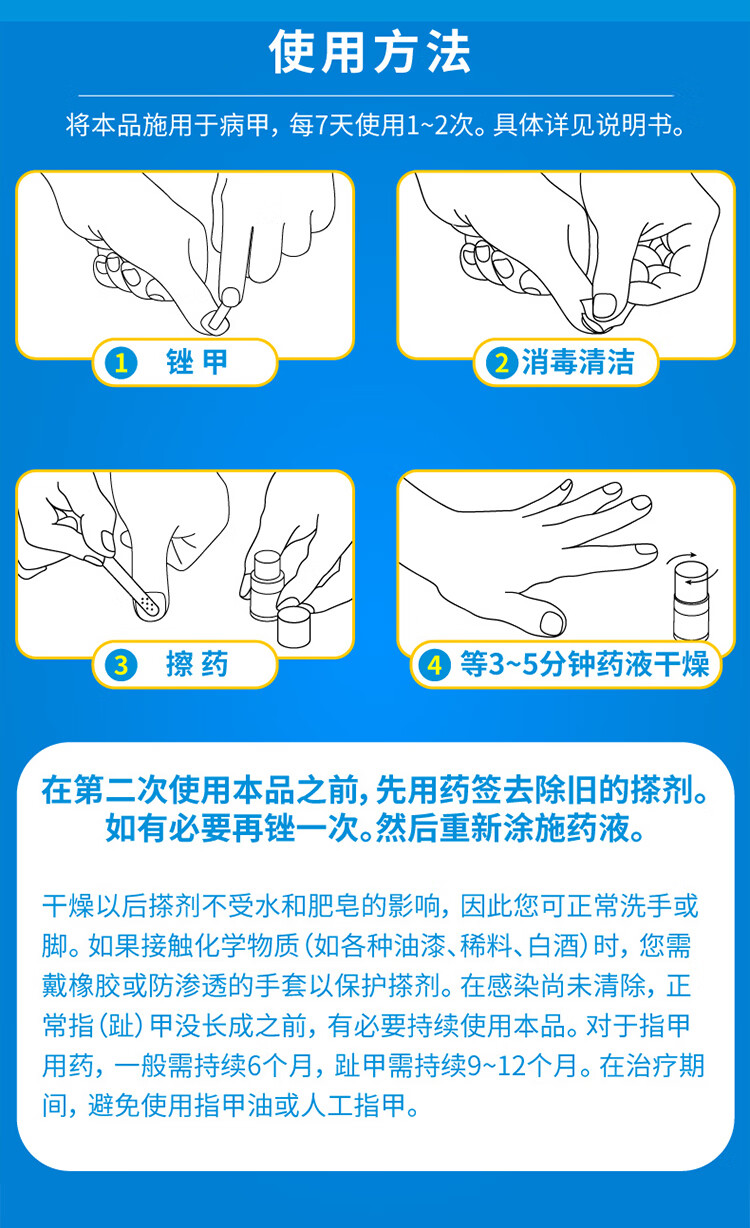 使用方法

将本品施用于病甲，每7天使用1~2次。具体详见说明书。

1 锉甲

2 消毒清洁

3 擦药

4 等3~5分钟药液干燥

在第二次使用本品之前，先用药签去除旧的搽剂。如有必要再锉一次。然后重新涂施药液。

干燥以后搽剂不受水和肥皂的影响，因此您可正常洗手或脚。如果接触化学物质（如各种油漆、稀料、白酒）时，您需戴橡胶或防渗透的手套以保护搽剂。在感染尚未清除，正常指（趾）甲没长成之前，有必要持续使用本品。对于指甲用药，一般需持续6个月，趾甲需持续9~12个月。在治疗期间，避免使用指甲油或人工指甲。