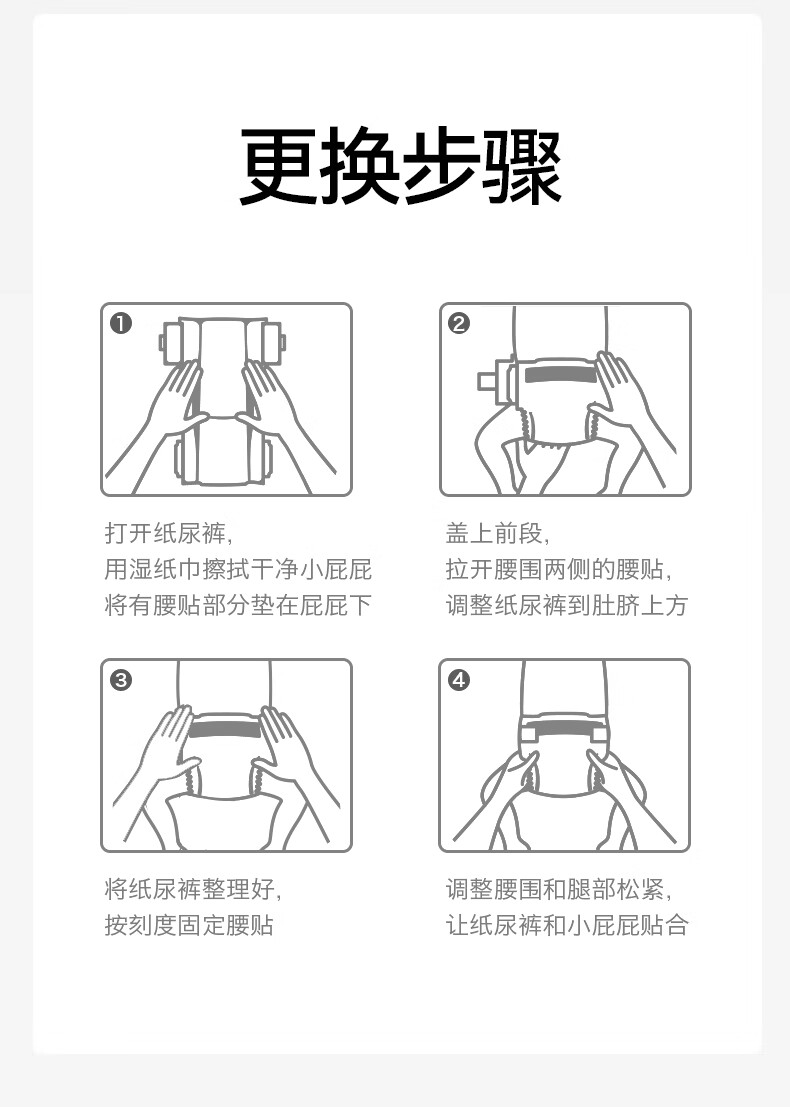 更换步骤

❶

打开纸尿裤，
用湿纸巾擦拭干净小屁屁
将有腰贴部分垫在屁屁下

❷

盖上前段，
拉开腰围两侧的腰贴，
调整纸尿裤到肚脐上方

❸

将纸尿裤整理好，
按刻度固定腰贴

❹

调整腰围和腿部松紧，
让纸尿裤和小屁屁贴合