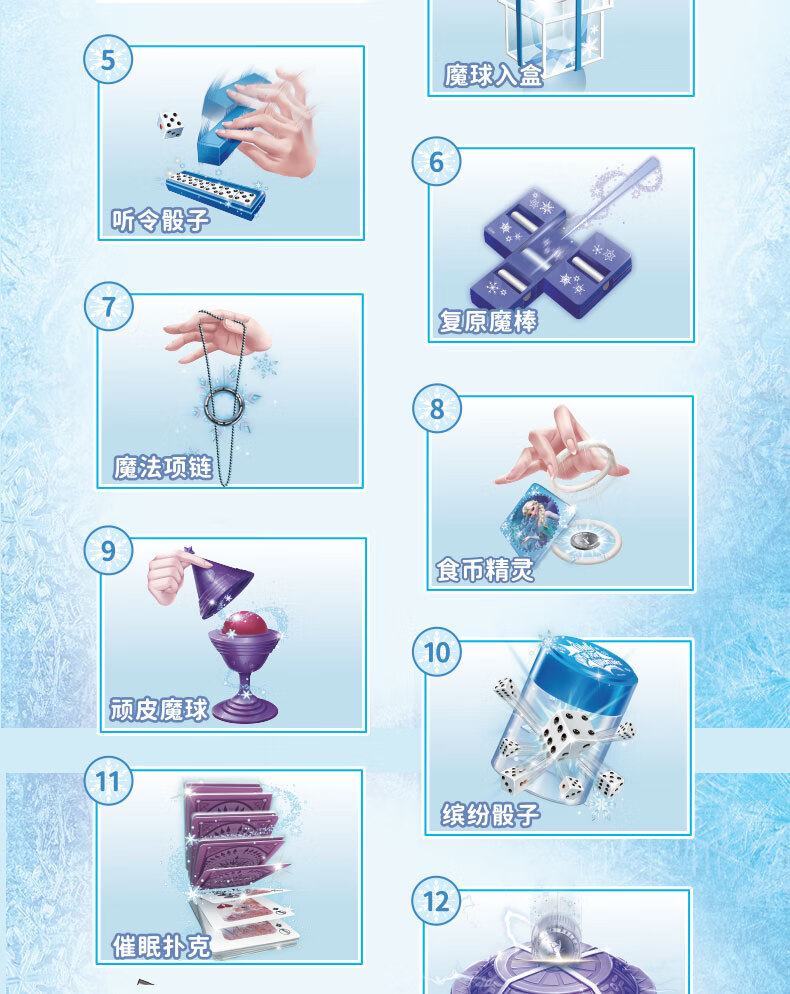 魔球入盒

5
听令骰子

6
复原魔棒

7
魔法项链

8
食币精灵

9
顽皮魔球

10
缤纷骰子

11
催眠扑克

12