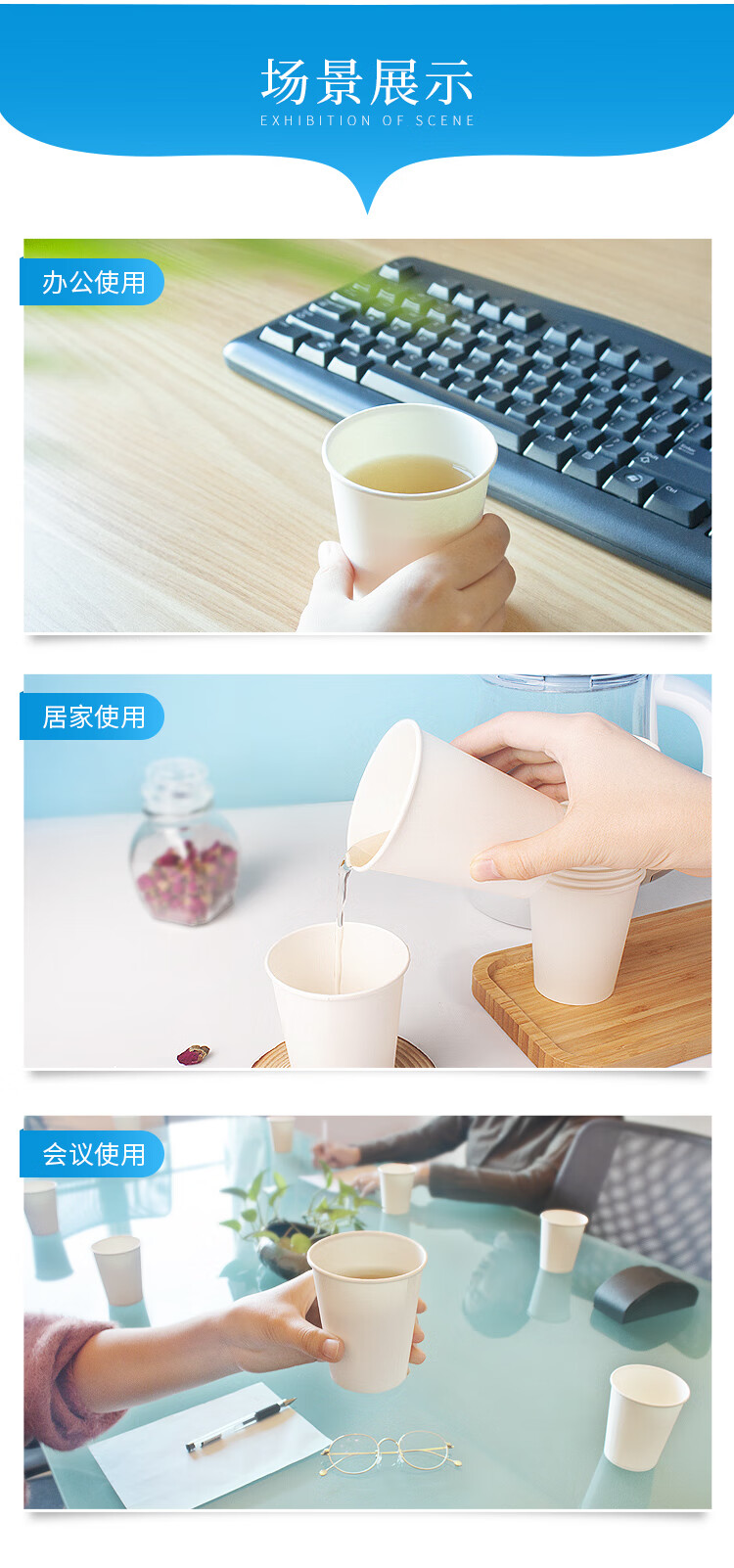 场景展示
EXHIBITION OF SCENE

办公使用

居家使用

会议使用