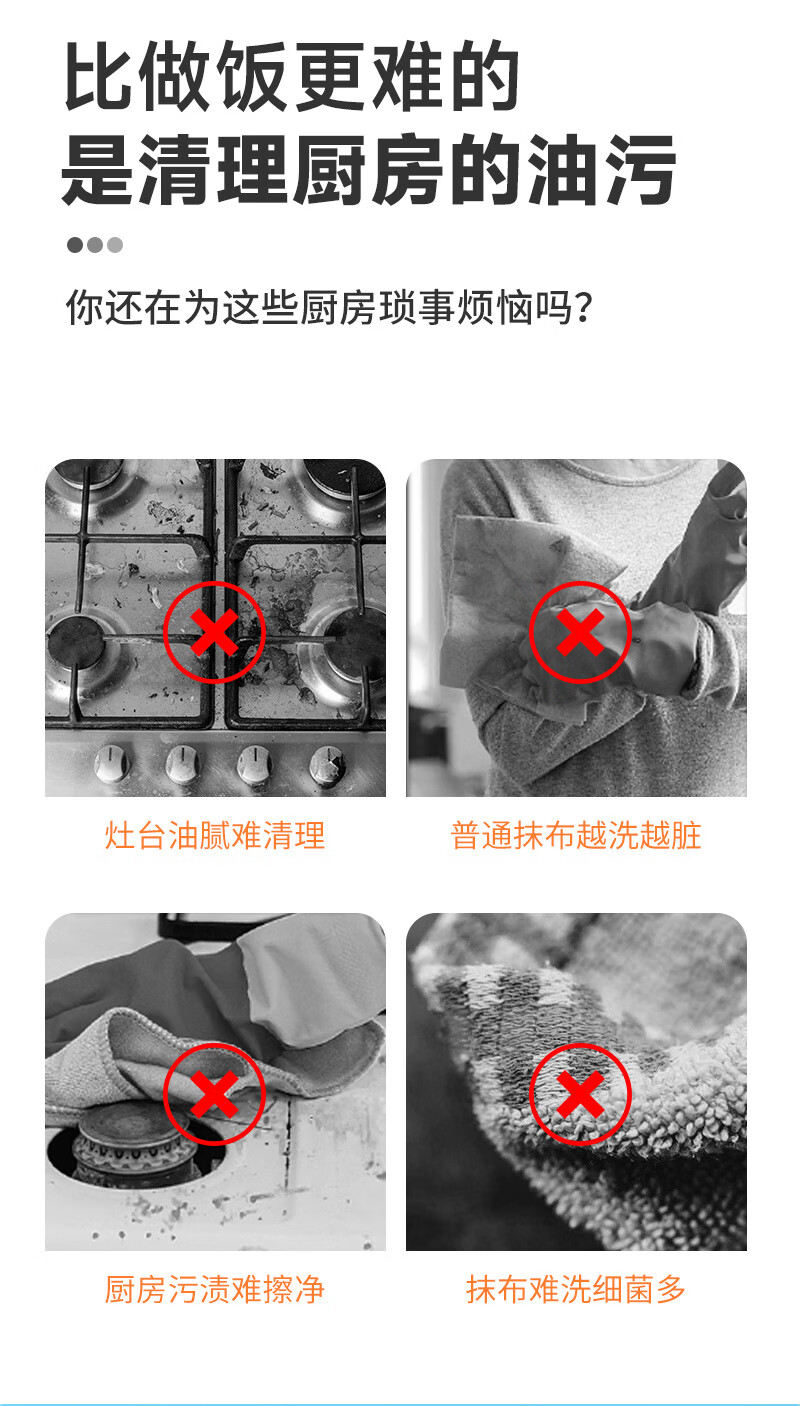 比做饭更难的
是清理厨房的油污

你还在为这些厨房琐事烦恼吗？

灶台油腻难清理

普通抹布越洗越脏

厨房污渍难擦净

抹布难洗细菌多