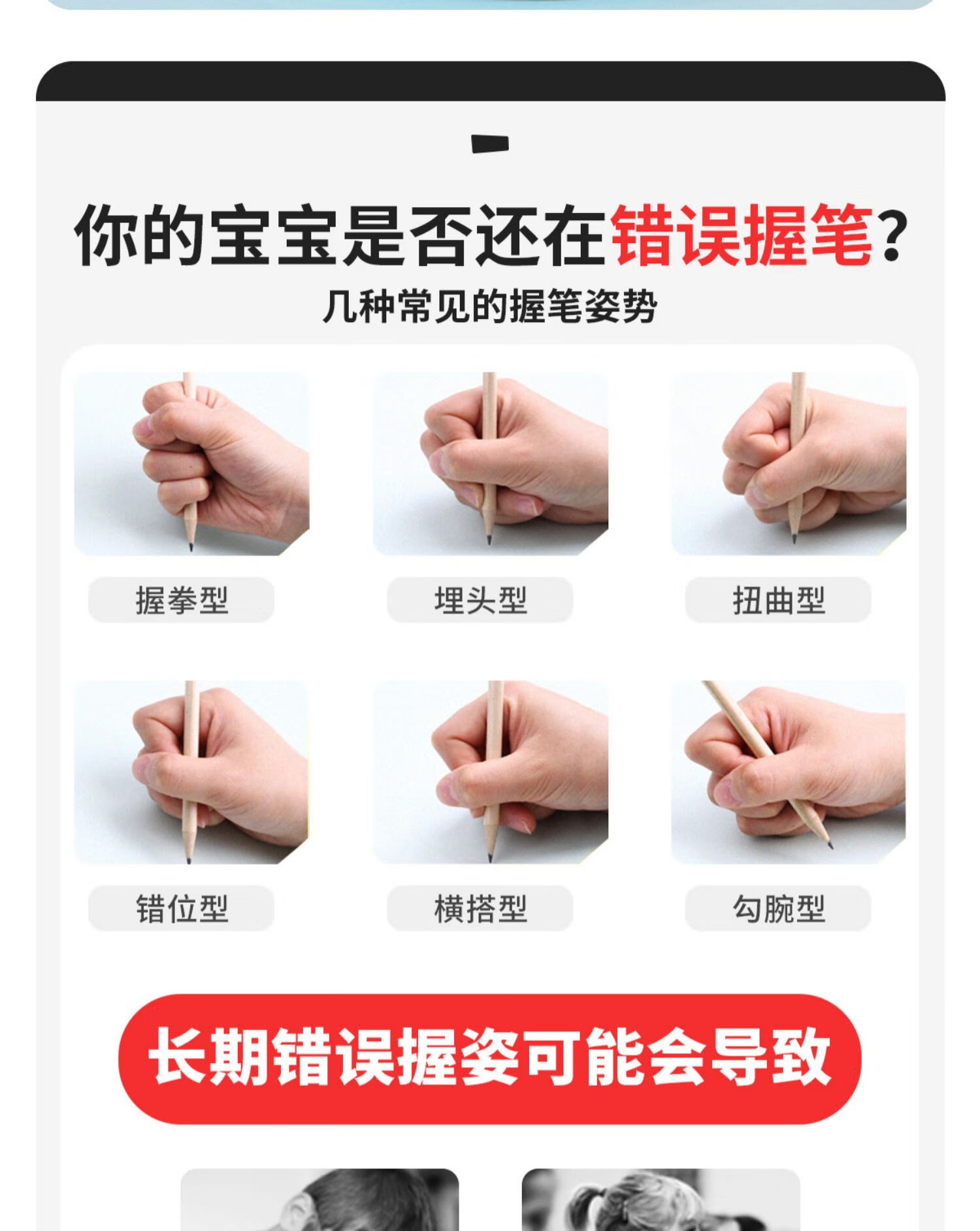 你的宝宝是否还在错误握笔?
几种常见的握笔姿势

握拳型

埋头型

扭曲型

错位型

横搭型

勾腕型

长期错误握姿可能会导致