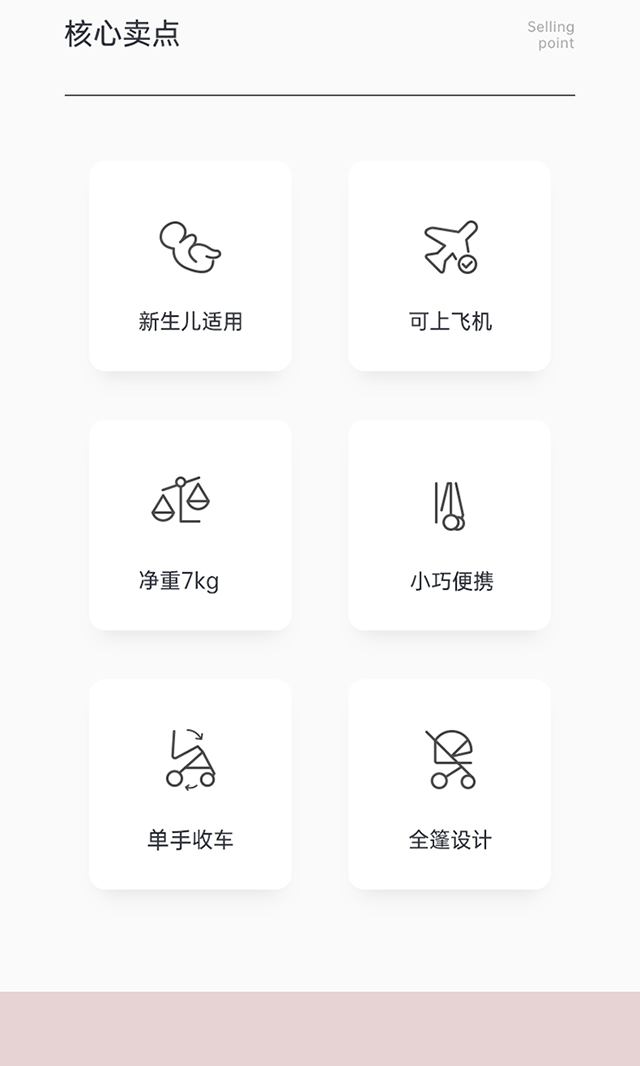 核心卖点

Selling
point

新生儿适用

可上飞机

净重7kg

小巧便携

单手收车

全篷设计