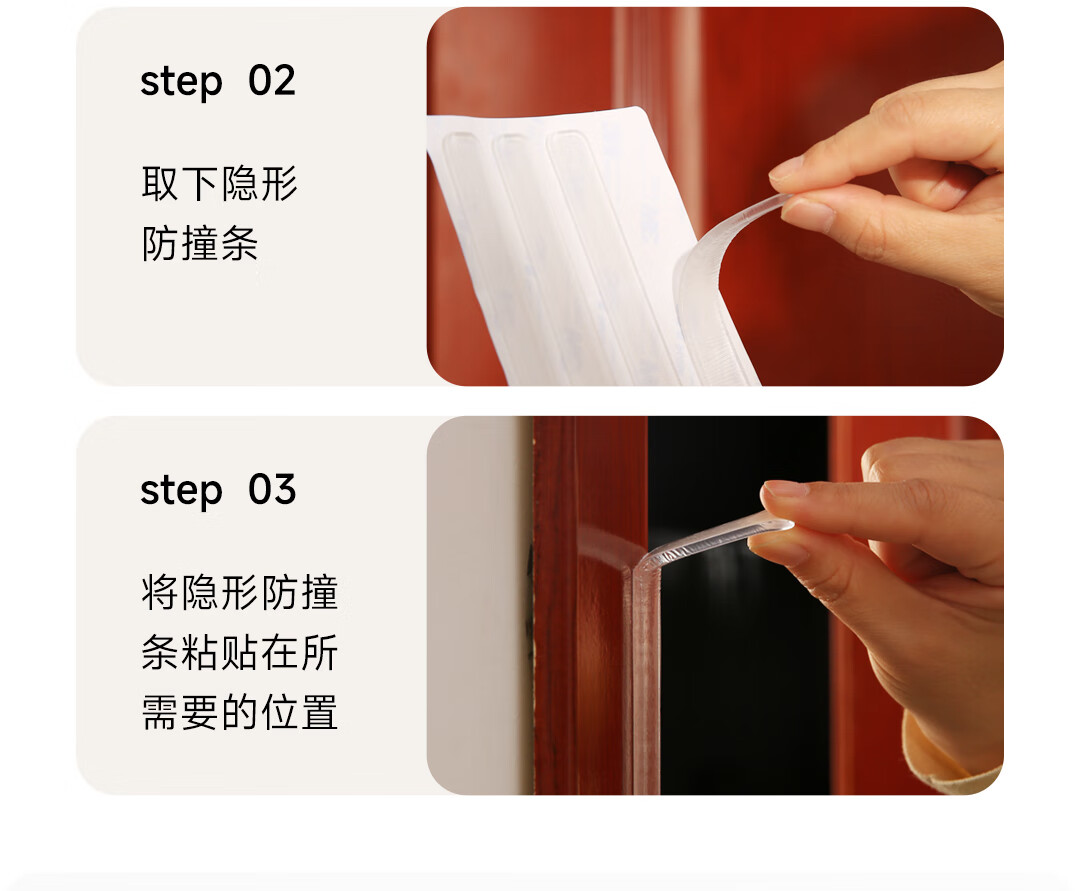 step 02

取下隐形防撞条

step 03

将隐形防撞条粘贴在所需要的位置