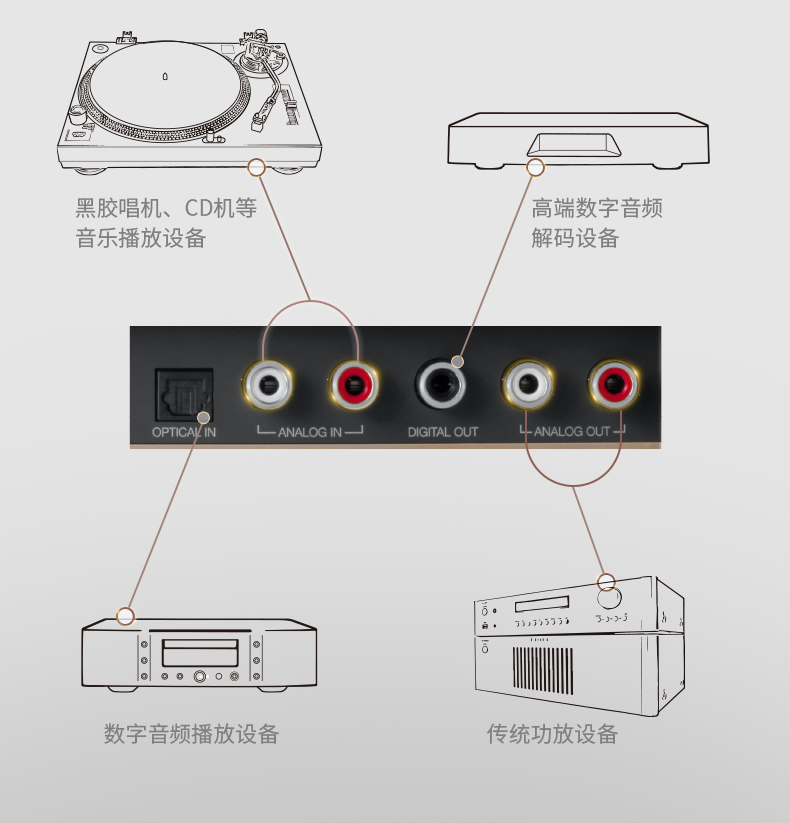 黑胶唱机、CD机等
音乐播放设备

高端数字音频
解码设备

OPTICAL IN

ANALOG IN

DIGITAL OUT

ANALOG OUT

数字音频播放设备

传统功放设备