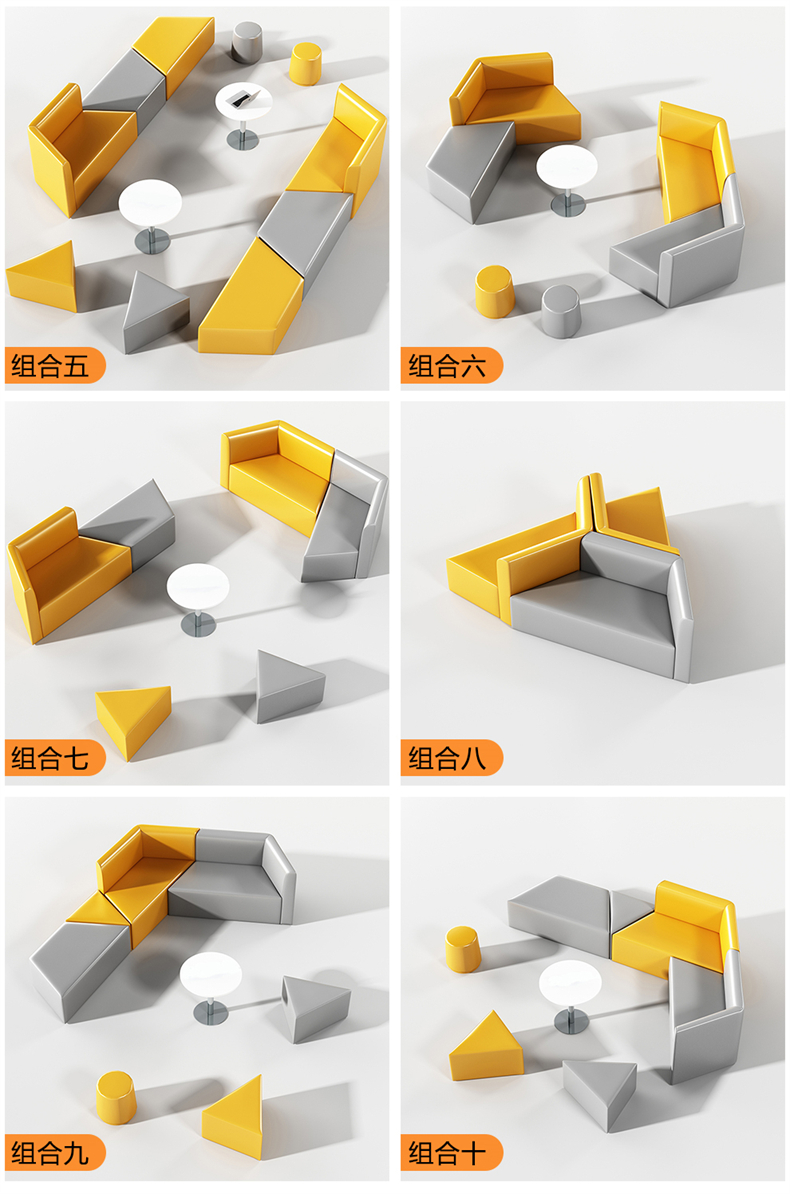 组合五

组合六

组合七

组合八

组合九

组合十