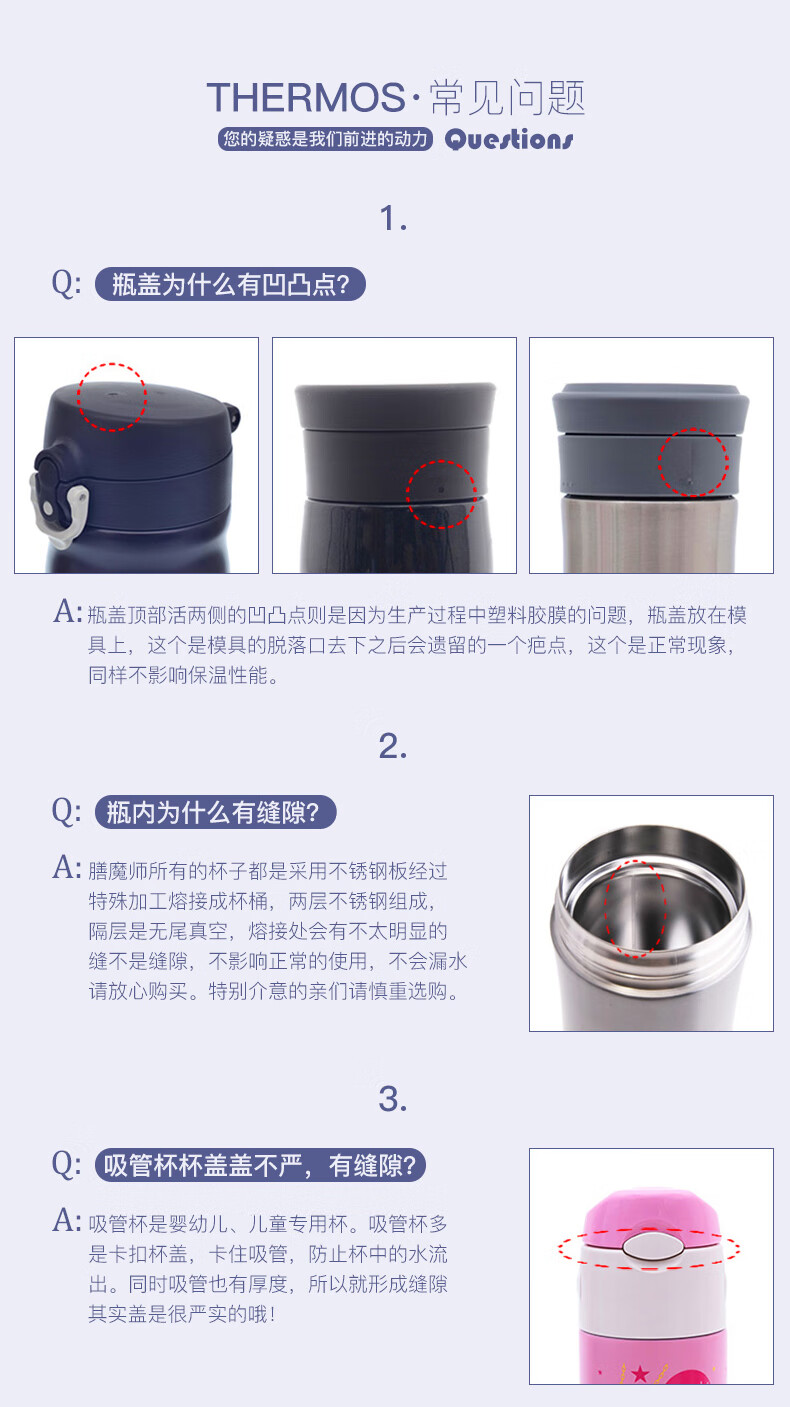 THERMOS·常见问题

您的疑惑是我们前进的动力 Questions

1.

Q: 瓶盖为什么有凹凸点?

A: 瓶盖顶部活两侧的凹凸点则是因为生产过程中塑料胶膜的问题，瓶盖放在模具上，这个是模具的脱落口去下之后会遗留的一个疤点，这个是正常现象，同样不影响保温性能。

2.

Q: 瓶内为什么有缝隙?

A: 膳魔师所有的杯子都是采用不锈钢板经过特殊加工熔接成杯桶，两层不锈钢组成，隔层是无尾真空，熔接处会有不太明显的缝不是缝隙，不影响正常的使用，不会漏水请放心购买。特别介意的亲们请慎重选购。

3.

Q: 吸管杯杯盖盖不严，有缝隙?

A: 吸管杯是婴幼儿、儿童专用杯。吸管杯多是卡扣杯盖，卡住吸管，防止杯中的水流出。同时吸管也有厚度，所以就形成缝隙其实盖是很严实的哦!