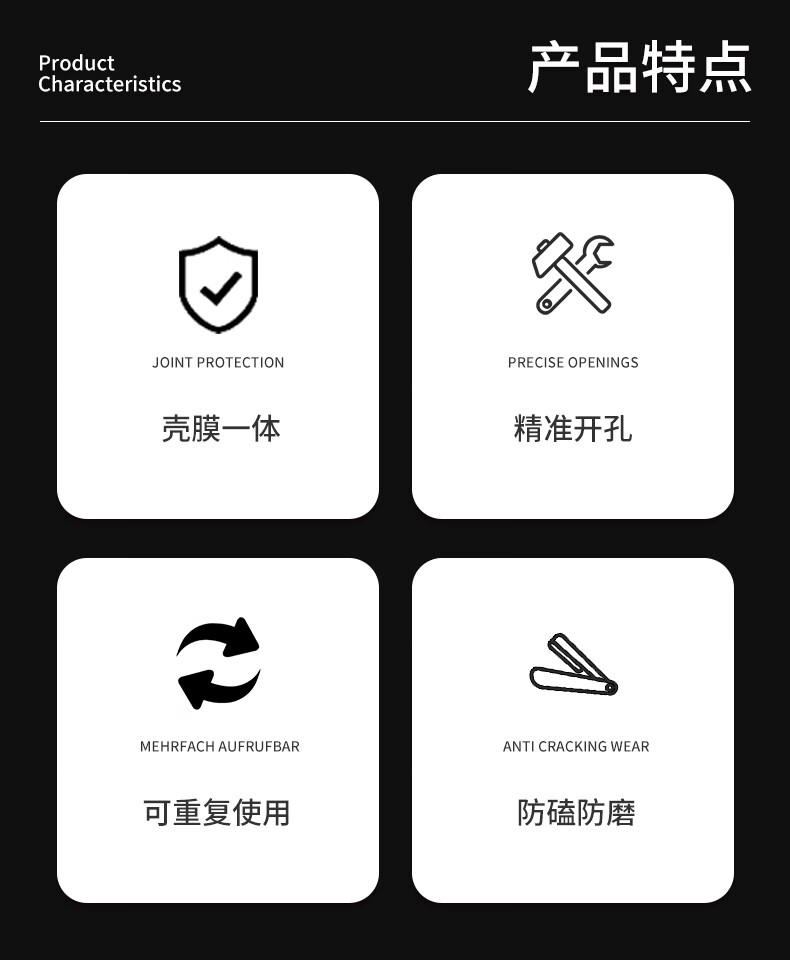 Product
Characteristics

产品特点

JOINT PROTECTION

壳膜一体

PRECISE OPENINGS

精准开孔

MEHRFACH AUFRUFBAR

可重复使用

ANTI CRACKING WEAR

防磕防磨