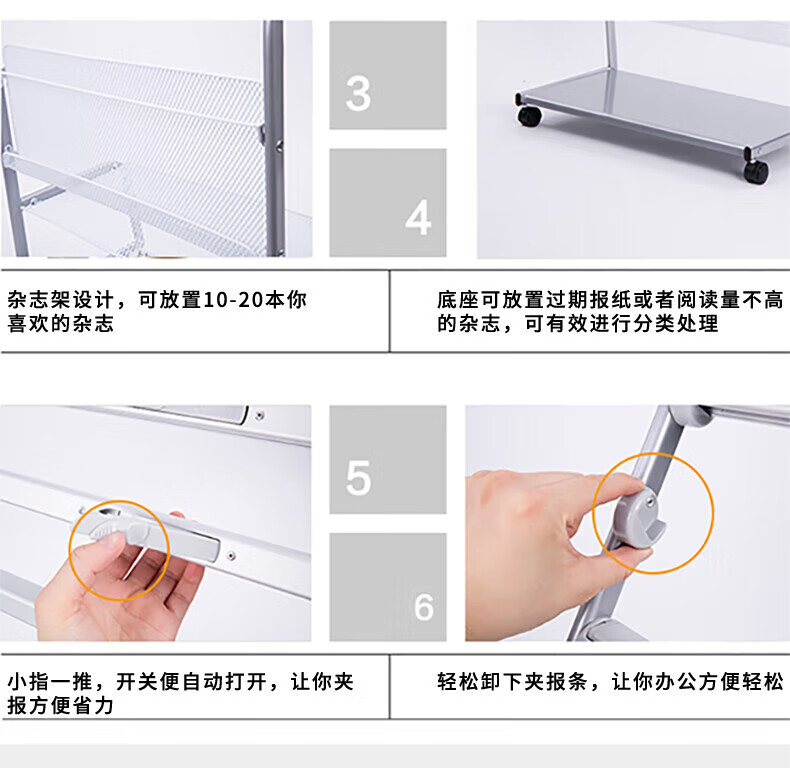 3

4

杂志架设计，可放置10-20本你喜欢的杂志

底座可放置过期报纸或者阅读量不高的杂志，可有效进行分类处理

5

6

小指一推，开关便自动打开，让你夹报方便省力

轻松卸下夹报条，让你办公方便轻松