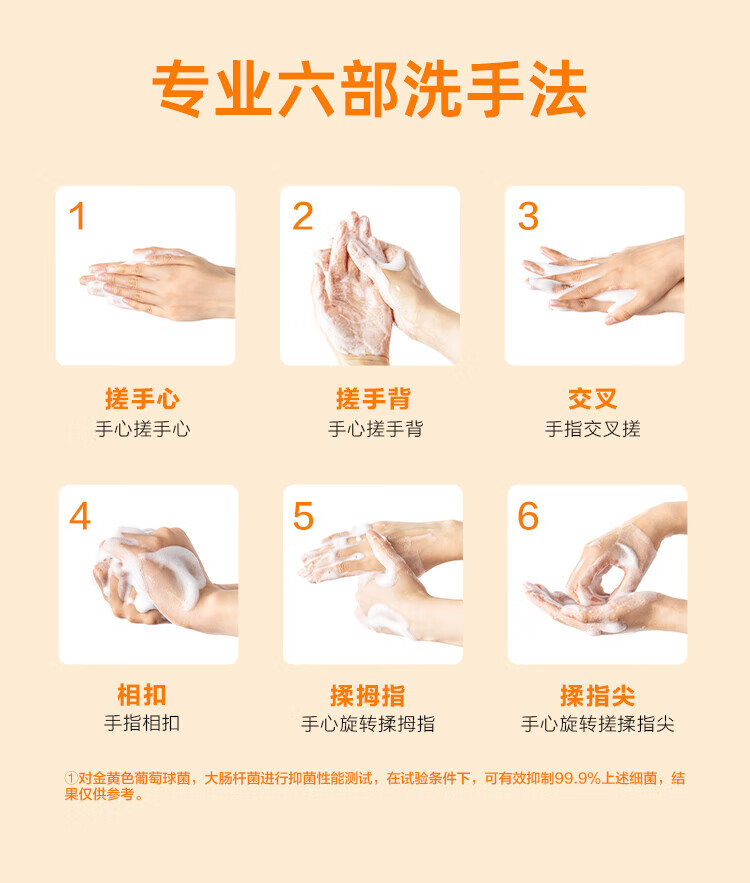 专业六部洗手法

1
搓手心
手心搓手心

2
搓手背
手心搓手背

3
交叉
手指交叉搓

4
相扣
手指相扣

5
揉拇指
手心旋转揉拇指

6
揉指尖
手心旋转搓揉指尖

①对金黄色葡萄球菌，大肠杆菌进行抑菌性能测试，在试验条件下，可有效抑制99.9%上述细菌，结果仅供参考。