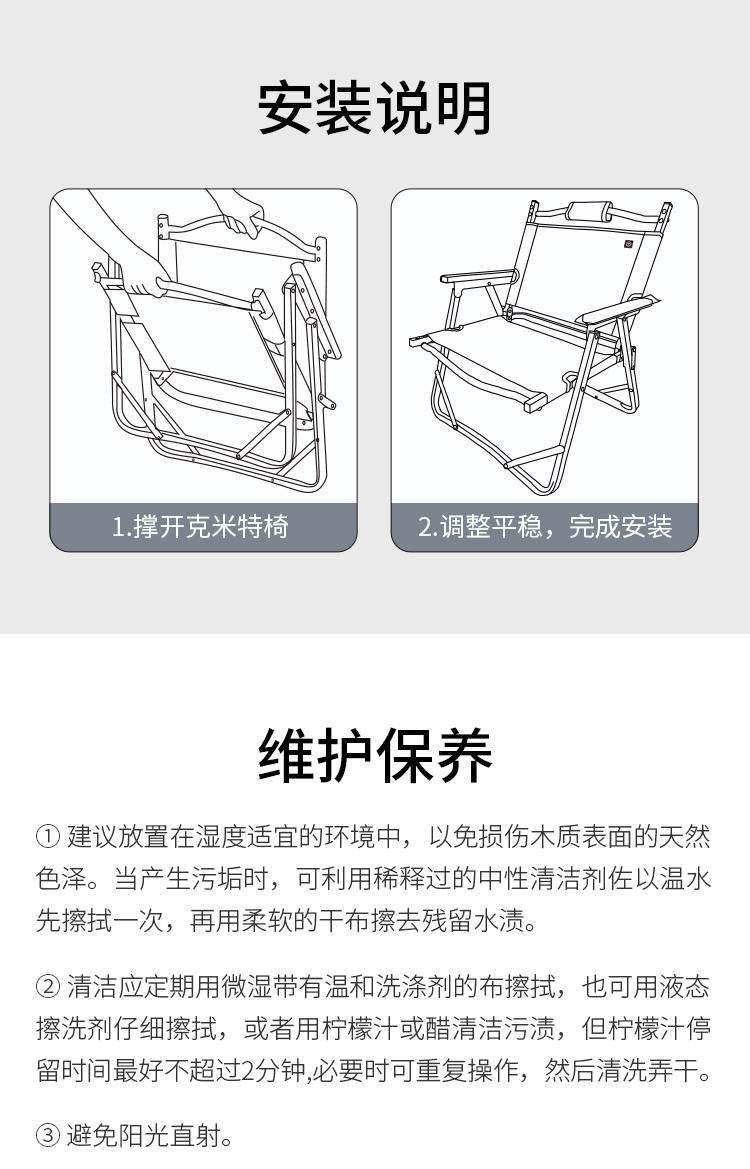 安装说明

1.撑开克米特椅

2.调整平稳，完成安装

维护保养

① 建议放置在湿度适宜的环境中，以免损伤木质表面的天然色泽。当产生污垢时，可利用稀释过的中性清洁剂佐以温水先擦拭一次，再用柔软的干布擦去残留水渍。

② 清洁应定期用微湿带有温和洗涤剂的布擦拭，也可用液态擦洗剂仔细擦拭，或者用柠檬汁或醋清洁污渍，但柠檬汁停留时间最好不超过2分钟,必要时可重复操作，然后清洗弄干。

③ 避免阳光直射。