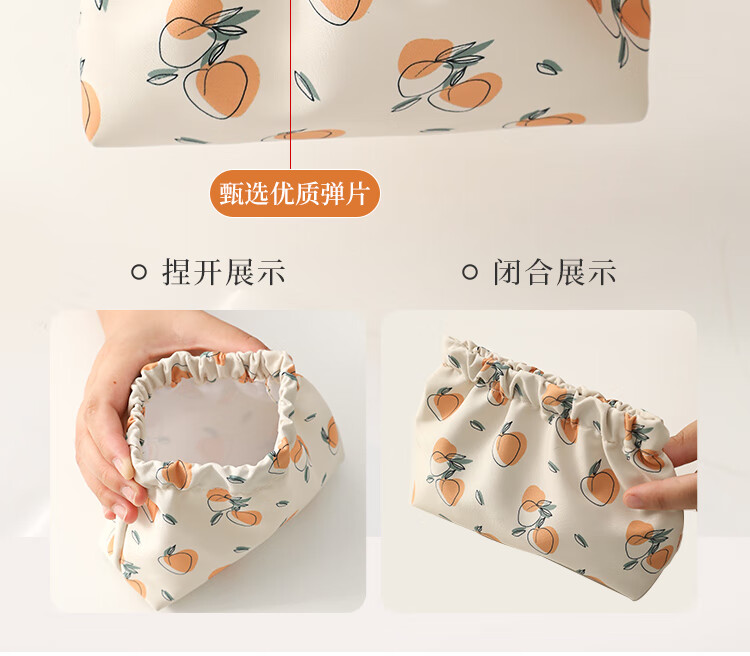 甄选优质弹片

捏开展示

闭合展示