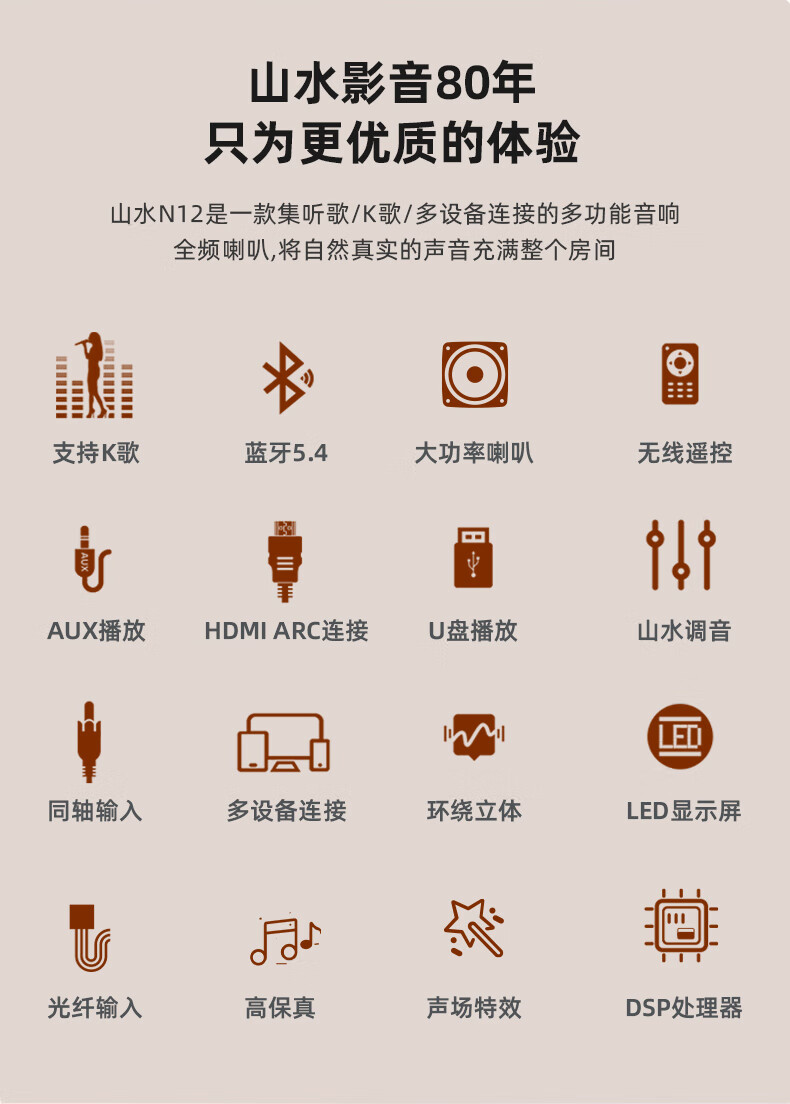 山水影音80年
只为更优质的体验

山水N12是一款集听歌/K歌/多设备连接的多功能音响
全频喇叭,将自然真实的声音充满整个房间

支持K歌
蓝牙5.4
大功率喇叭
无线遥控

AUX播放
HDMI ARC连接
U盘播放
山水调音

同轴输入
多设备连接
环绕立体
LED显示屏

光纤输入
高保真
声场特效
DSP处理器