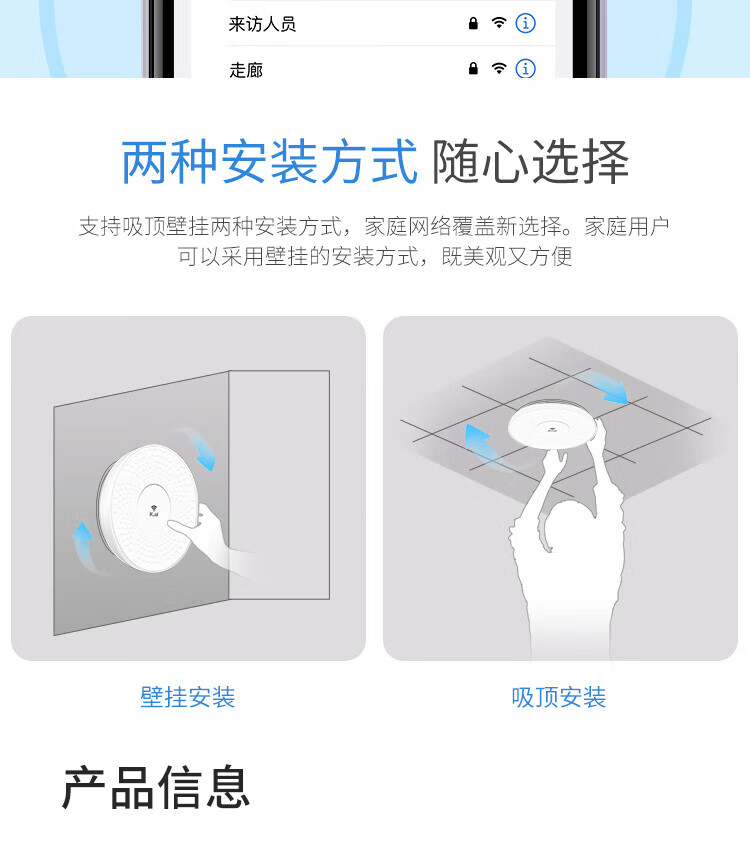 来访人员

走廊

两种安装方式 随心选择

支持吸顶壁挂两种安装方式，家庭网络覆盖新选择。家庭用户可以采用壁挂的安装方式，既美观又方便

壁挂安装

吸顶安装

产品信息