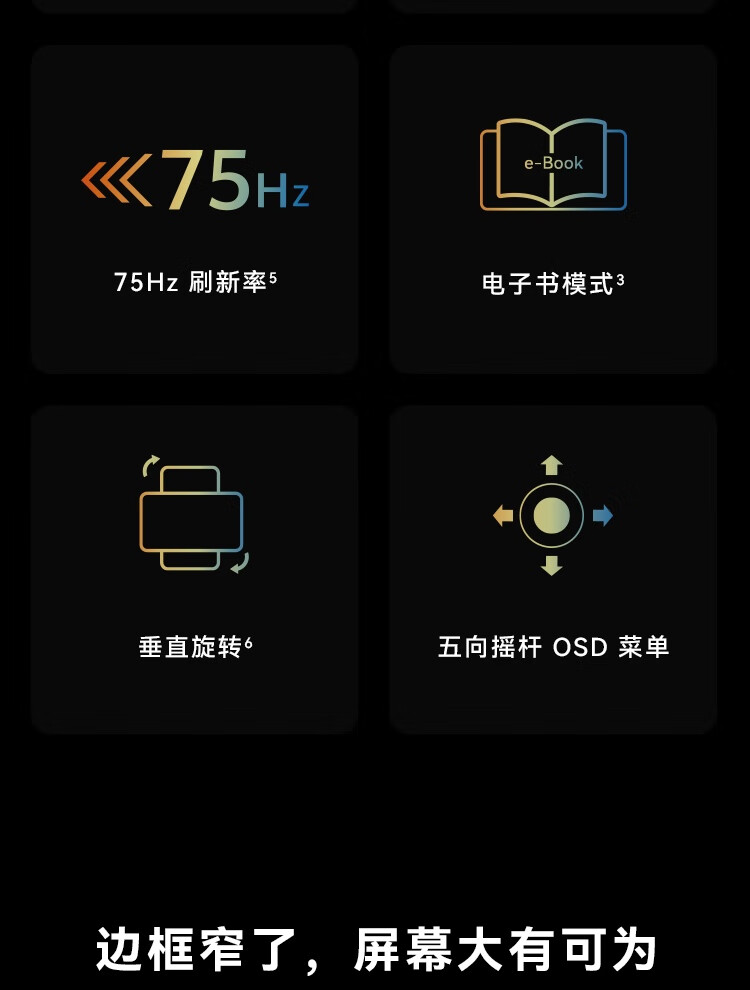 75Hz

75Hz 刷新率$^{5}$

e-Book

电子书模式$^{3}$

垂直旋转$^{6}$

五向摇杆 OSD 菜单

边框窄了，屏幕大有可为