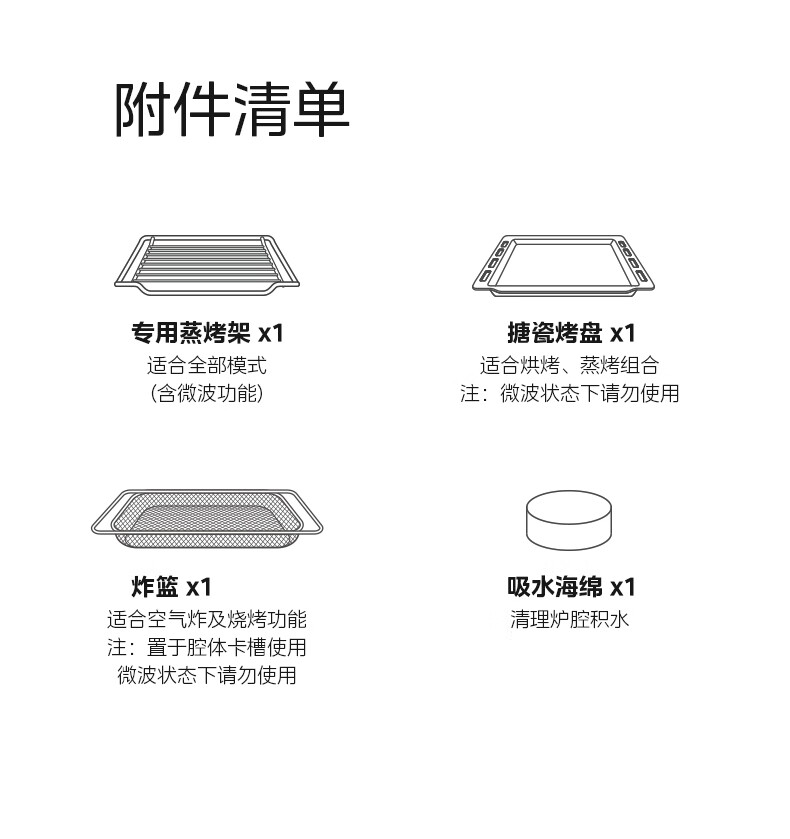 附件清单

专用蒸烤架 x1
适合全部模式
(含微波功能)

搪瓷烤盘 x1
适合烘烤、蒸烤组合
注：微波状态下请勿使用

炸篮 x1
适合空气炸及烧烤功能
注：置于腔体卡槽使用
微波状态下请勿使用

吸水海绵 x1
清理炉腔积水