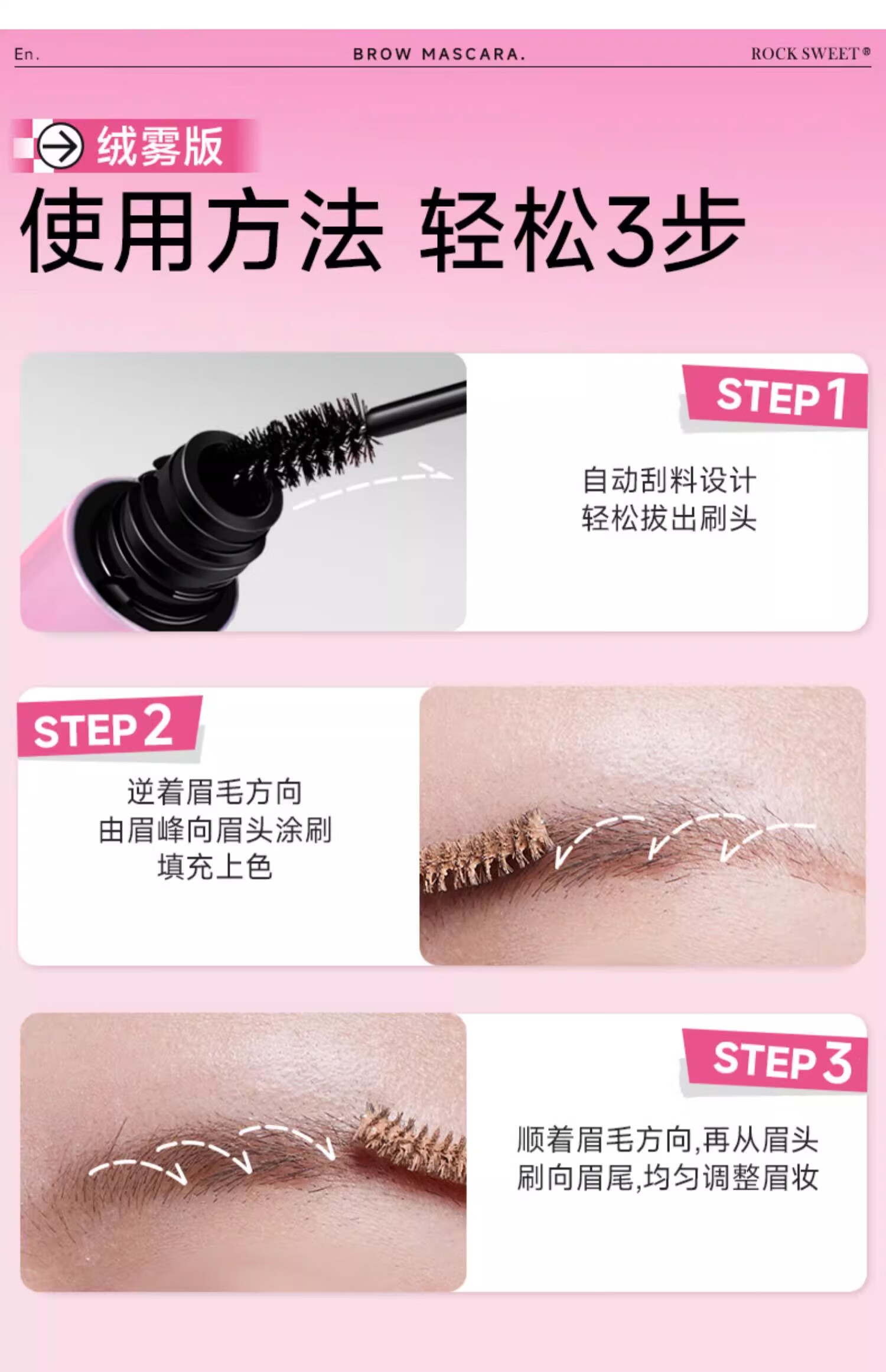 En. BROW MASCARA. ROCK SWEET®

绒雾版

使用方法 轻松3步

STEP 1

自动刮料设计
轻松拔出刷头

STEP 2

逆着眉毛方向
由眉峰向眉头涂刷
填充上色

STEP 3

顺着眉毛方向,再从眉头
刷向眉尾,均匀调整眉妆