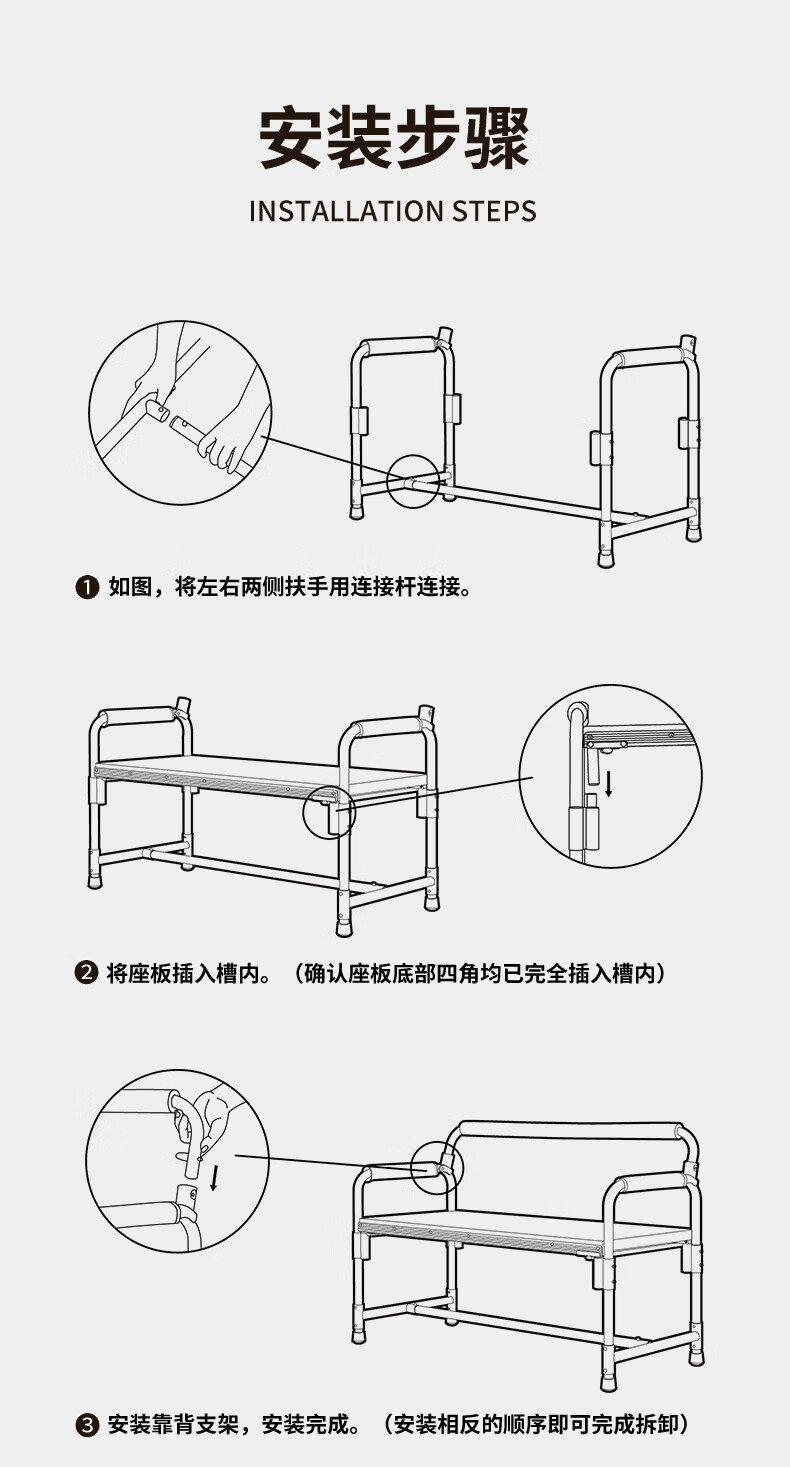 安装步骤

INSTALLATION STEPS

❶ 如图，将左右两侧扶手用连接杆连接。

❷ 将座板插入槽内。（确认座板底部四角均已完全插入槽内）

❸ 安装靠背支架，安装完成。（安装相反的顺序即可完成拆卸）