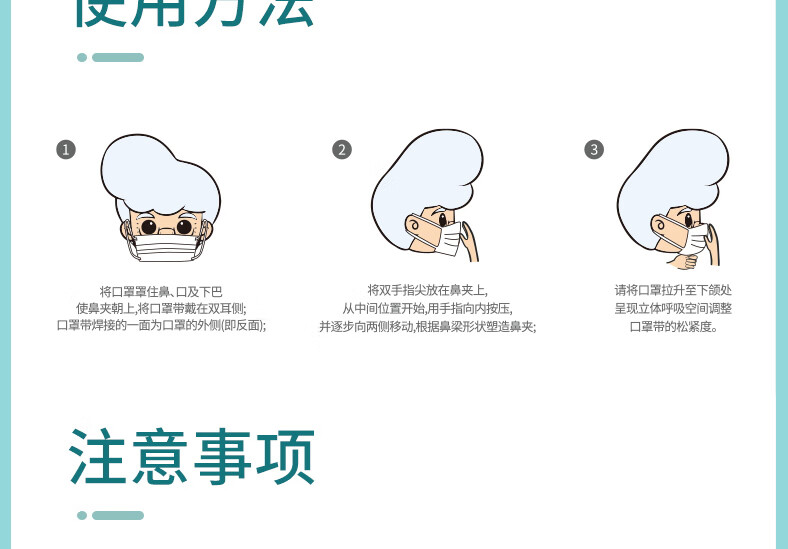 使用方法

1

将口罩罩住鼻、口及下巴
使鼻夹朝上,将口罩带戴在双耳侧;
口罩带焊接的一面为口罩的外侧(即反面);

2

将双手指尖放在鼻夹上,
从中间位置开始,用手指向内按压,
并逐步向两侧移动,根据鼻梁形状塑造鼻夹;

3

请将口罩拉升至下颌处
呈现立体呼吸空间调整
口罩带的松紧度。

注意事项