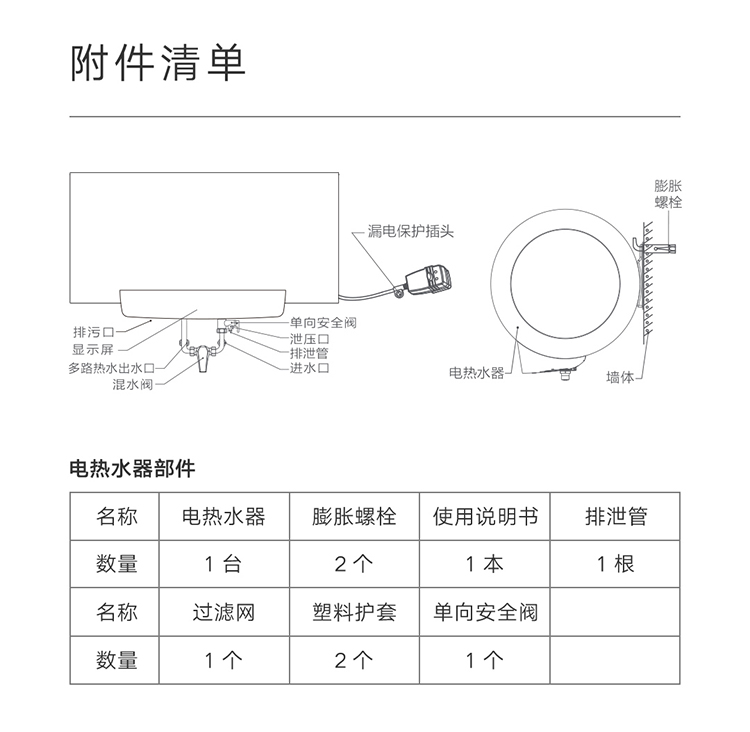 附件清单

漏电保护插头
排污口
显示屏
多路热水出水口
混水阀
单向安全阀
泄压口
排泄管
进水口
膨胀螺栓
电热水器
墙体

电热水器部件

| 名称 | 电热水器 | 膨胀螺栓 | 使用说明书 | 排泄管 |
|---|---|---|---|---|
| 数量 | 1 台 | 2 个 | 1 本 | 1 根 |
| 名称 | 过滤网 | 塑料护套 | 单向安全阀 | |
| 数量 | 1 个 | 2 个 | 1 个 | |