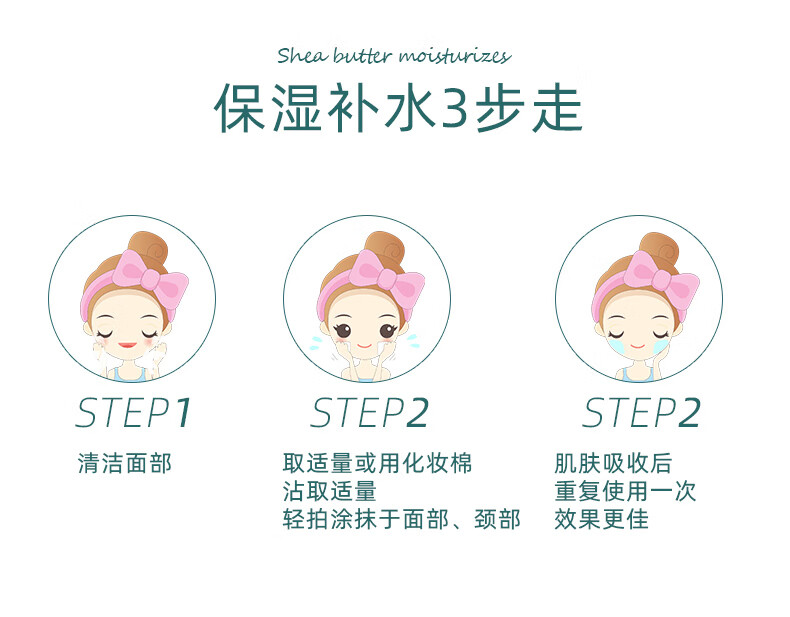 Shea butter moisturizes

保湿补水3步走

STEP1

清洁面部

STEP2

取适量或用化妆棉
沾取适量
轻拍涂抹于面部、颈部

STEP2

肌肤吸收后
重复使用一次
效果更佳