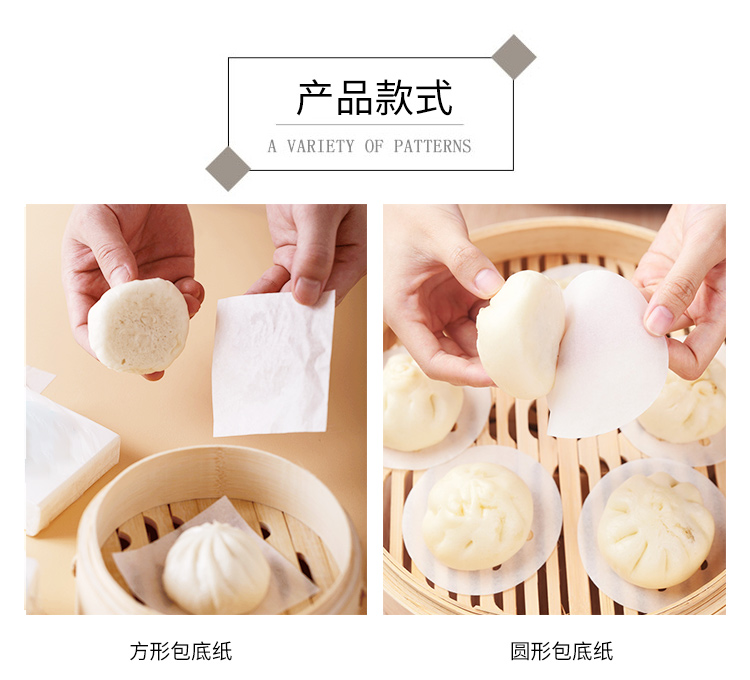 产品款式
A VARIETY OF PATTERNS

方形包底纸

圆形包底纸