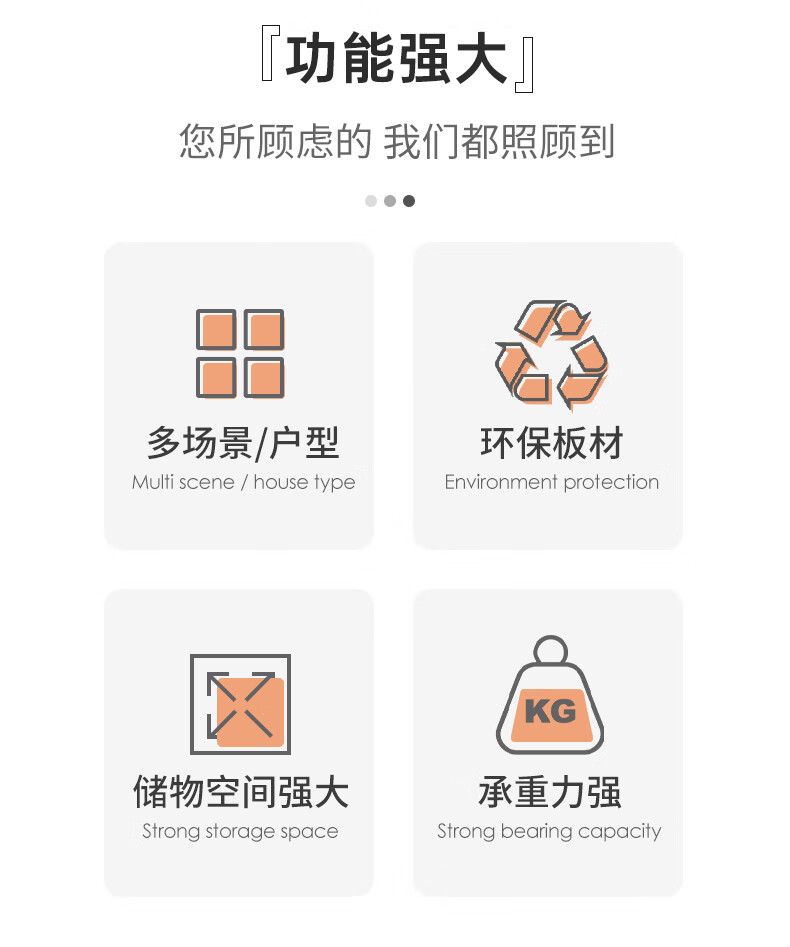 『功能强大』

您所顾虑的 我们都照顾到

多场景/户型
Multi scene / house type

环保板材
Environment protection

储物空间强大
Strong storage space

KG

承重力强
Strong bearing capacity