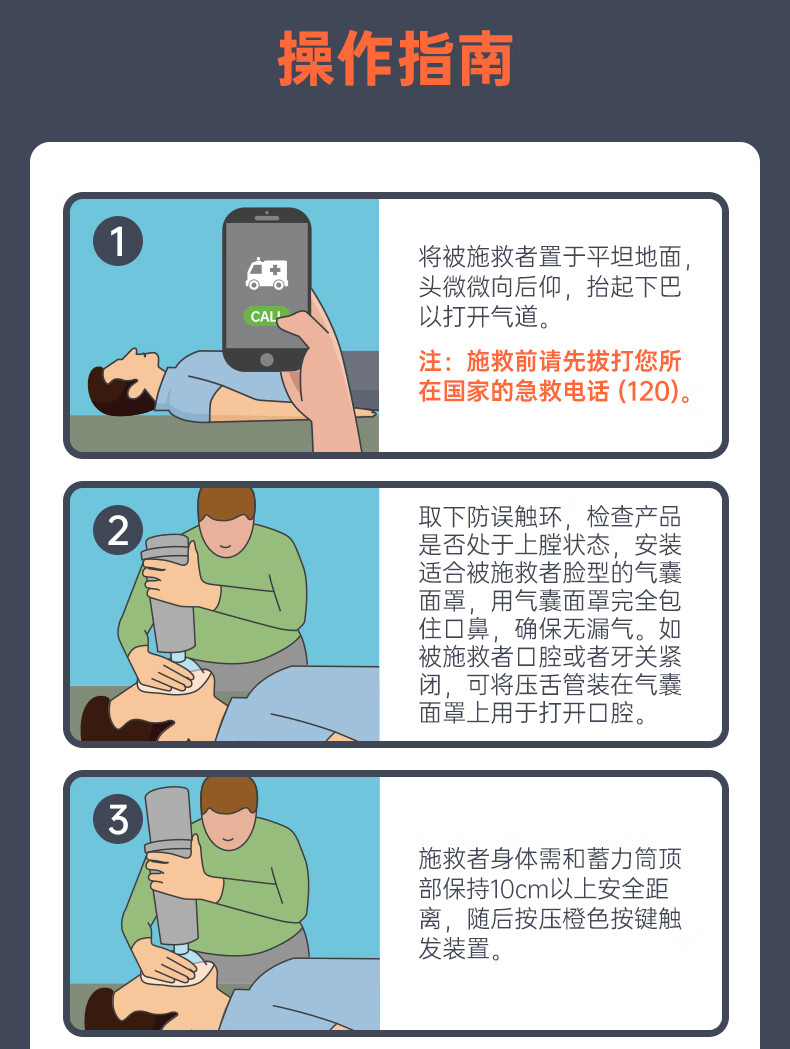 操作指南

1

CALL

将被施救者置于平坦地面，头微微向后仰，抬起下巴以打开气道。

注：施救前请先拔打您所在国家的急救电话 (120)。

2

取下防误触环，检查产品是否处于上膛状态，安装适合被施救者脸型的气囊面罩，用气囊面罩完全包住口鼻，确保无漏气。如被施救者口腔或者牙关紧闭，可将压舌管装在气囊面罩上用于打开口腔。

3

施救者身体需和蓄力筒顶部保持10cm以上安全距离，随后按压橙色按键触发装置。