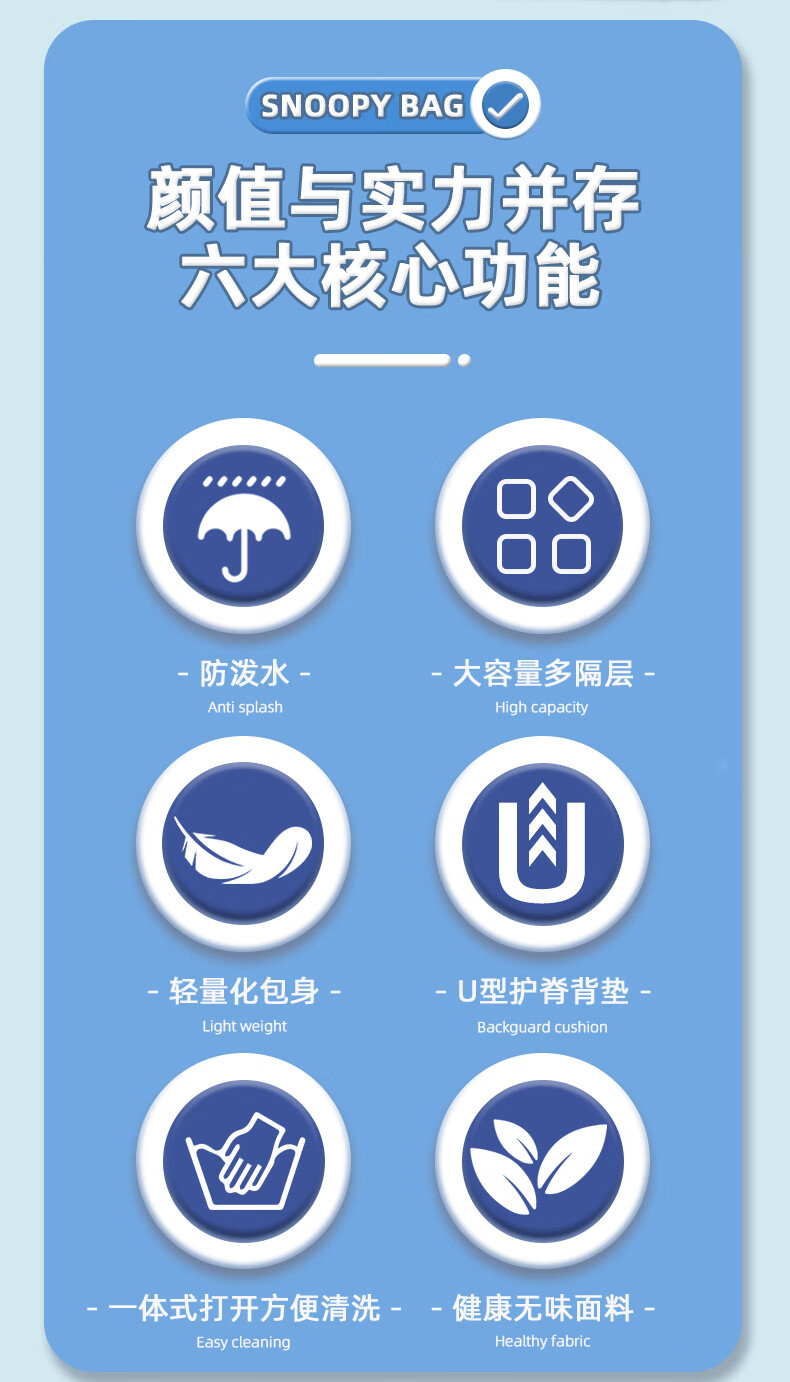 SNOOPY BAG

颜值与实力并存
六大核心功能

- 防泼水 -
Anti splash

- 大容量多隔层 -
High capacity

- 轻量化包身 -
Light weight

- U型护脊背垫 -
Backguard cushion

- 一体式打开方便清洗 -
Easy cleaning

- 健康无味面料 -
Healthy fabric