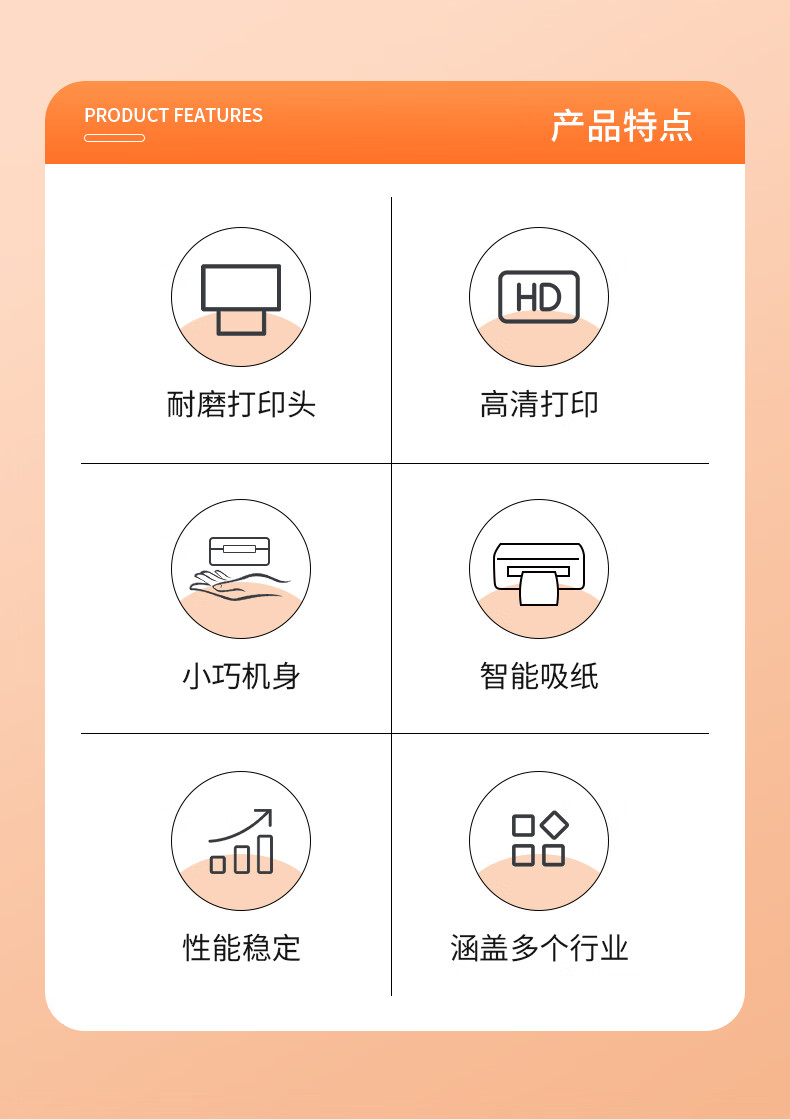 PRODUCT FEATURES

产品特点

HD

耐磨打印头

高清打印

小巧机身

智能吸纸

性能稳定

涵盖多个行业