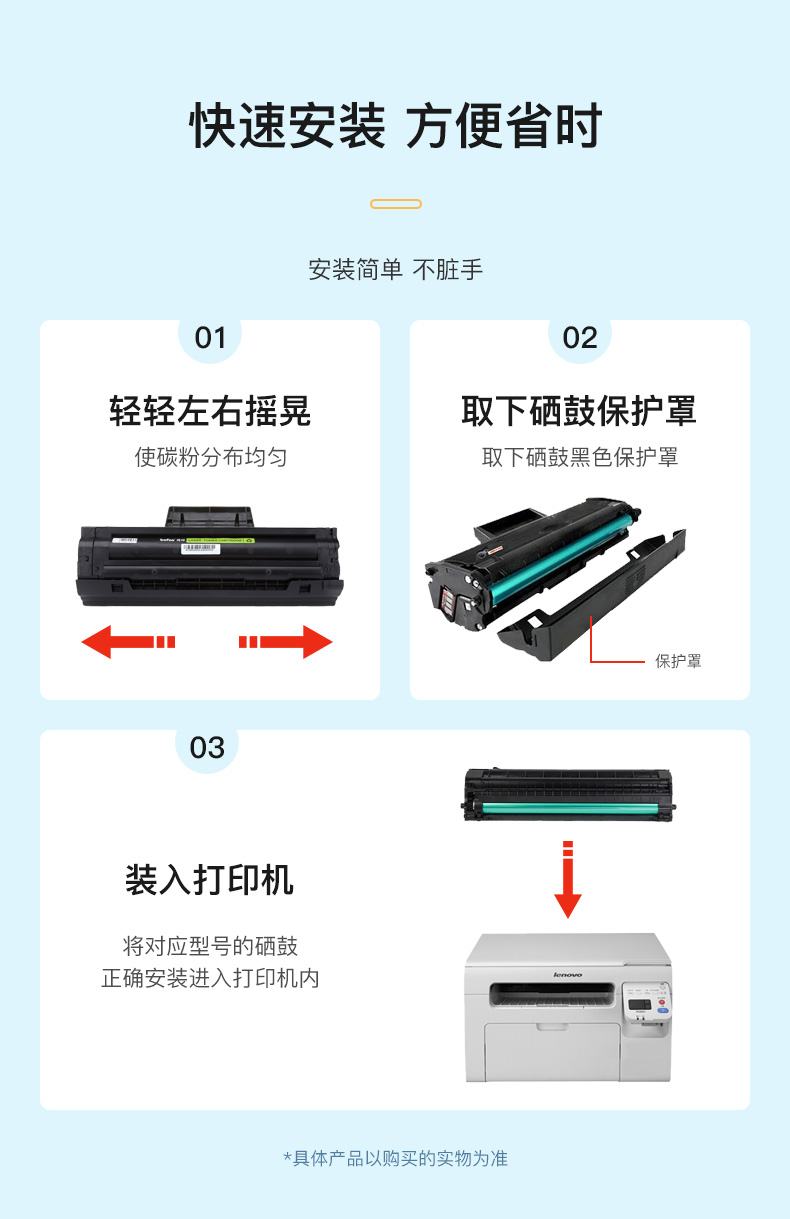 快速安装 方便省时

安装简单 不脏手

01

轻轻左右摇晃

使碳粉分布均匀

02

取下硒鼓保护罩

取下硒鼓黑色保护罩

保护罩

03

装入打印机

将对应型号的硒鼓
正确安装进入打印机内

lenovo

*具体产品以购买的实物为准