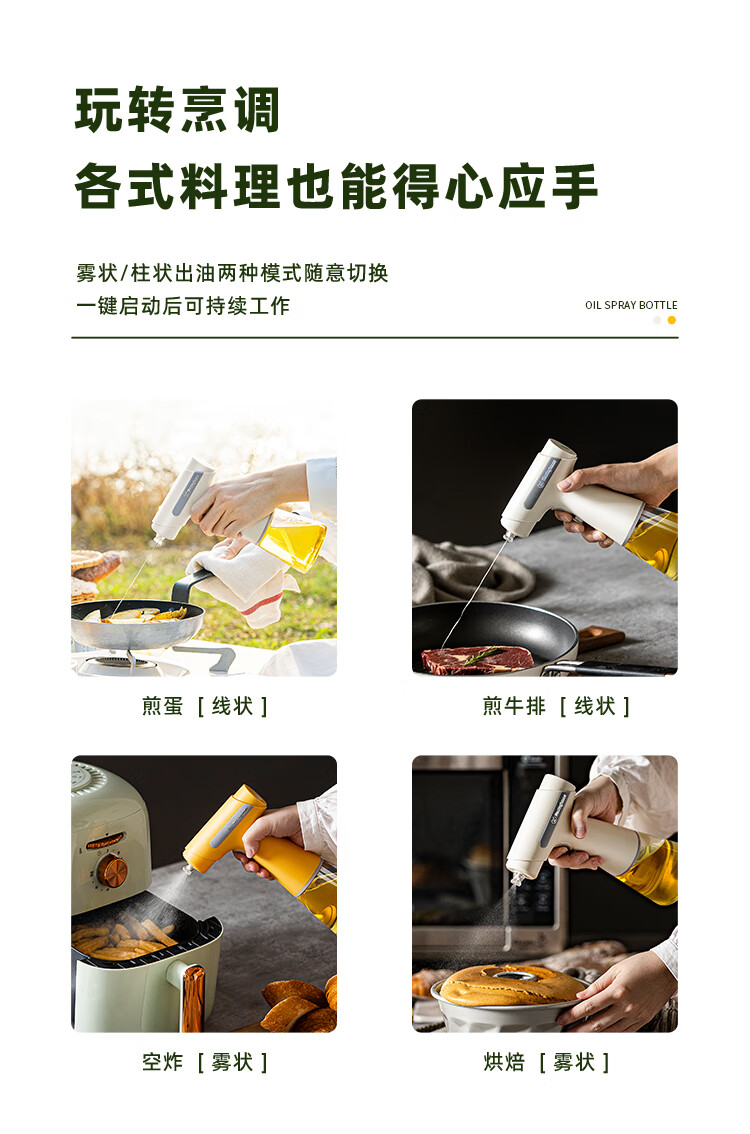 玩转烹调
各式料理也能得心应手

雾状/柱状出油两种模式随意切换
一键启动后可持续工作

OIL SPRAY BOTTLE

煎蛋 [ 线状 ]

煎牛排 [ 线状 ]

空炸 [ 雾状 ]

烘焙 [ 雾状 ]