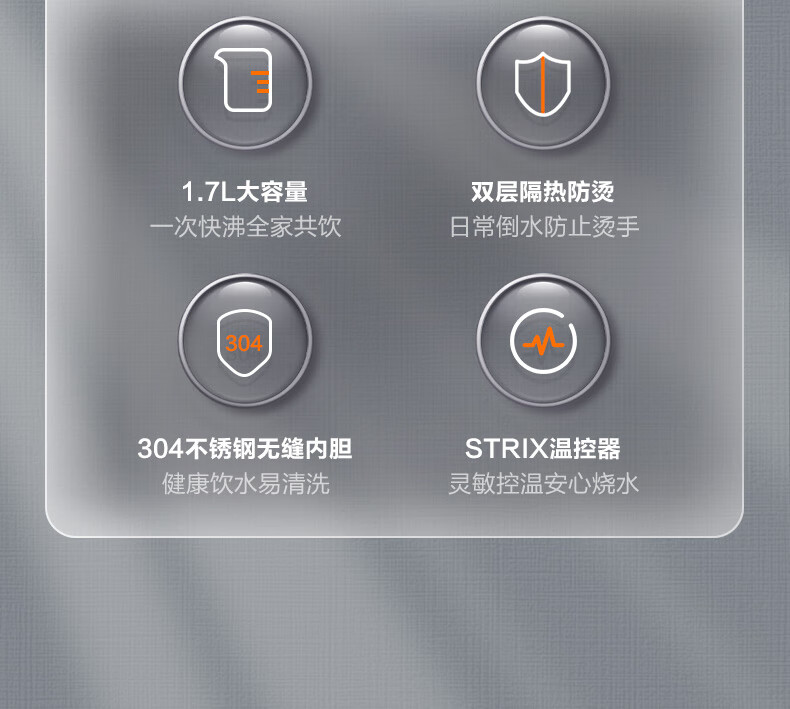 1.7L大容量
一次快沸全家共饮

双层隔热防烫
日常倒水防止烫手

304

304不锈钢无缝内胆
健康饮水易清洗

STRIX温控器
灵敏控温安心烧水