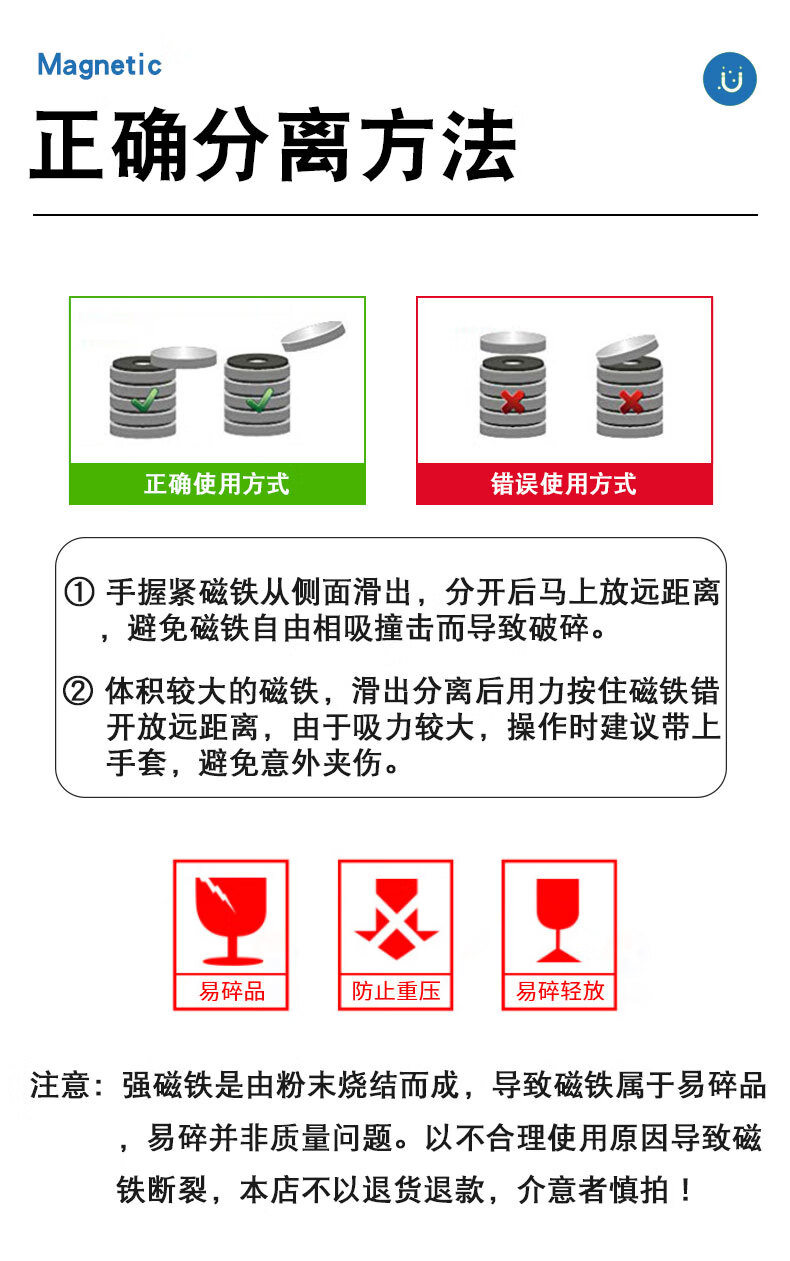 Magnetic

正确分离方法

正确使用方式

错误使用方式

① 手握紧磁铁从侧面滑出，分开后马上放远距离，避免磁铁自由相吸撞击而导致破碎。

② 体积较大的磁铁，滑出分离后用力按住磁铁错开放远距离，由于吸力较大，操作时建议带上手套，避免意外夹伤。

易碎品

防止重压

易碎轻放

注意：强磁铁是由粉末烧结而成，导致磁铁属于易碎品，易碎并非质量问题。以不合理使用原因导致磁铁断裂，本店不以退货退款，介意者慎拍！